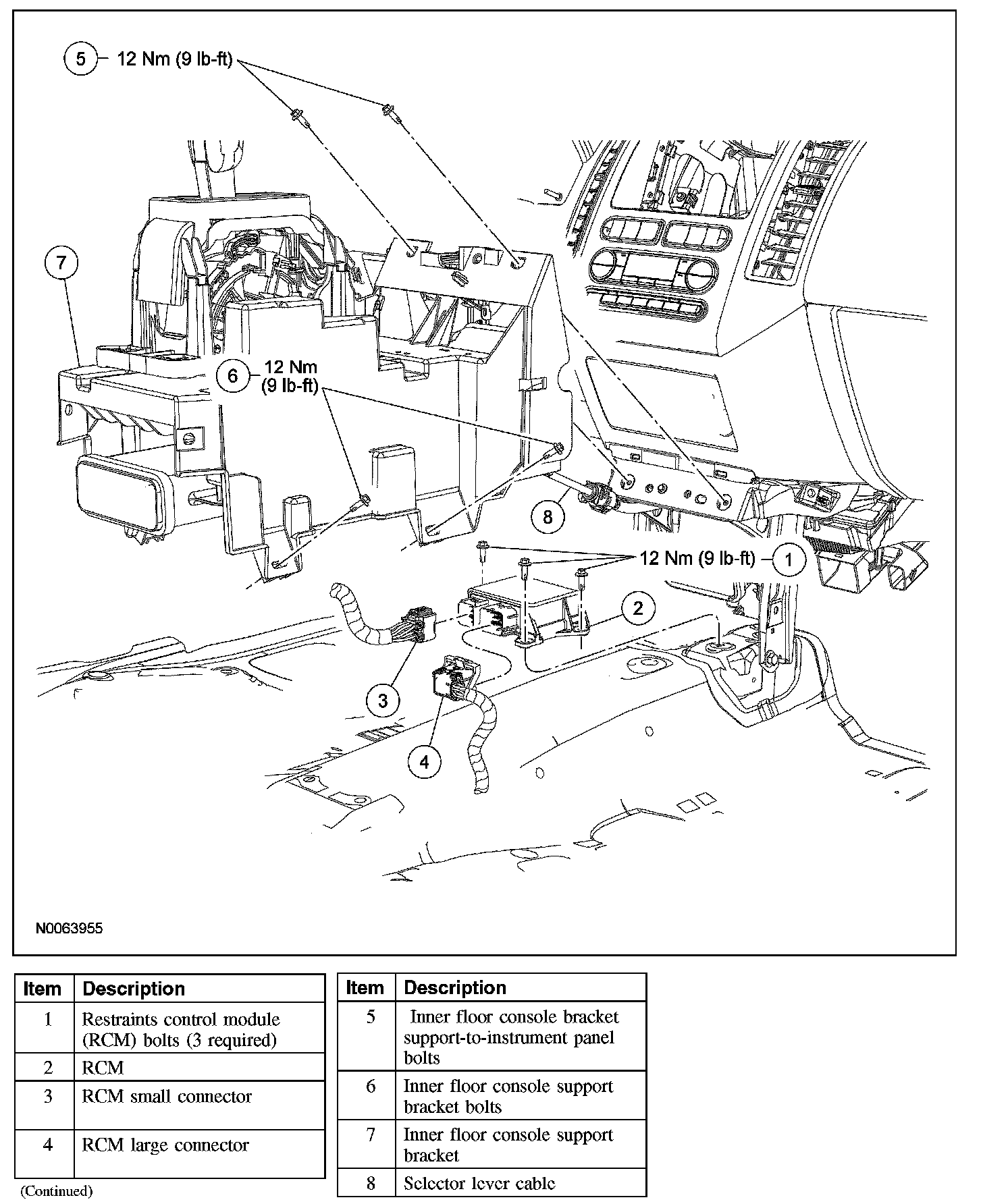 5 12 Nm (9 lb-ft)

7

6 12 Nm (9 lb-ft)

8

12 Nm (9 lb-ft) 1

2

3

4

N0063955

| Item | Description |
|---|---|
| 1 | Restraints control module (RCM) bolts (3 required) |
| 2 | RCM |
| 3 | RCM small connector |
| 4 | RCM large connector |

(Continued)

| Item | Description |
|---|---|
| 5 | Inner floor console bracket support-to-instrument panel bolts |
| 6 | Inner floor console support bracket bolts |
| 7 | Inner floor console support bracket |
| 8 | Selector lever cable |