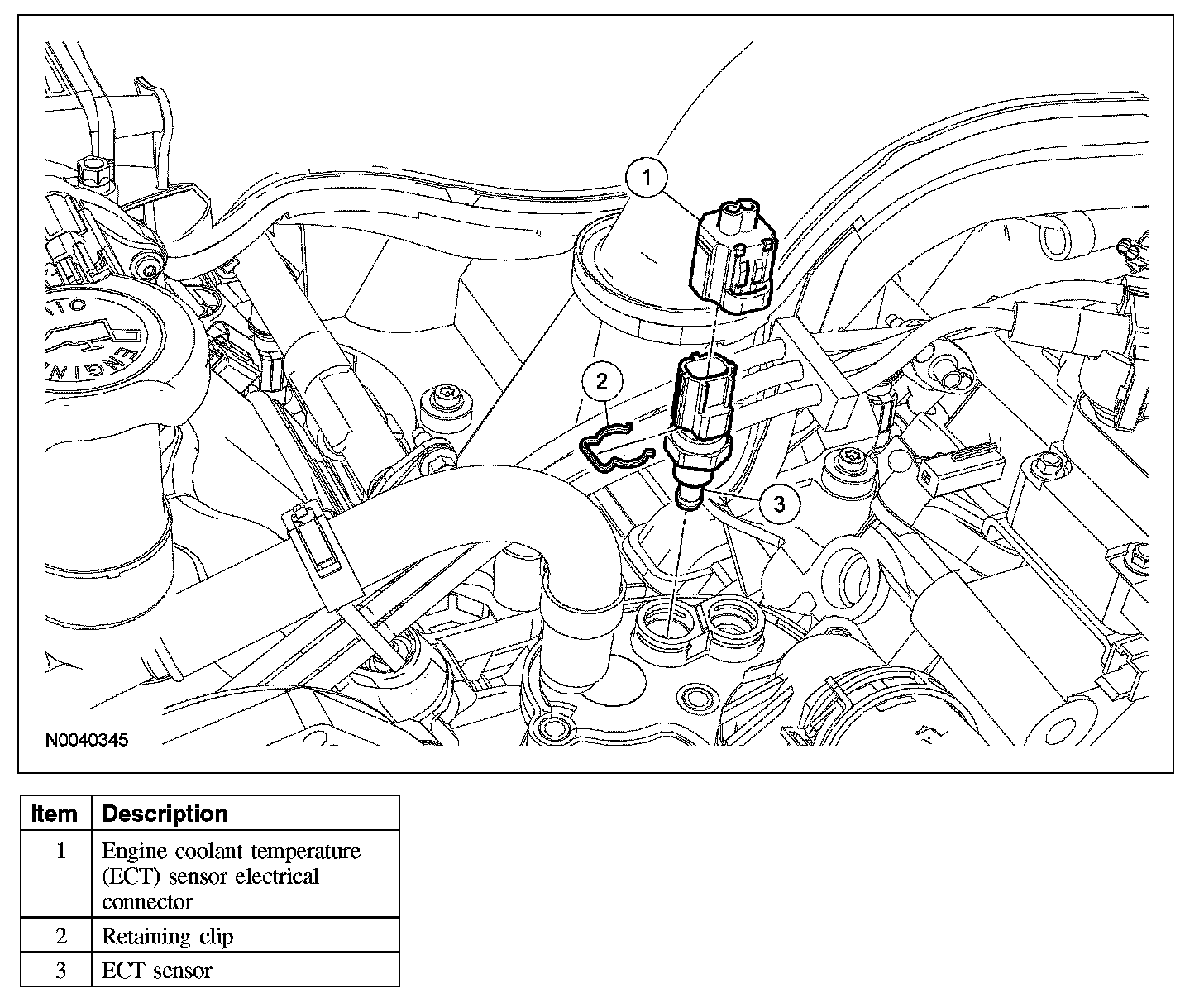 1
2
3
ENGINE OIL
N0040345

| Item | Description |
|---|---|
| 1 | Engine coolant temperature (ECT) sensor electrical connector |
| 2 | Retaining clip |
| 3 | ECT sensor |