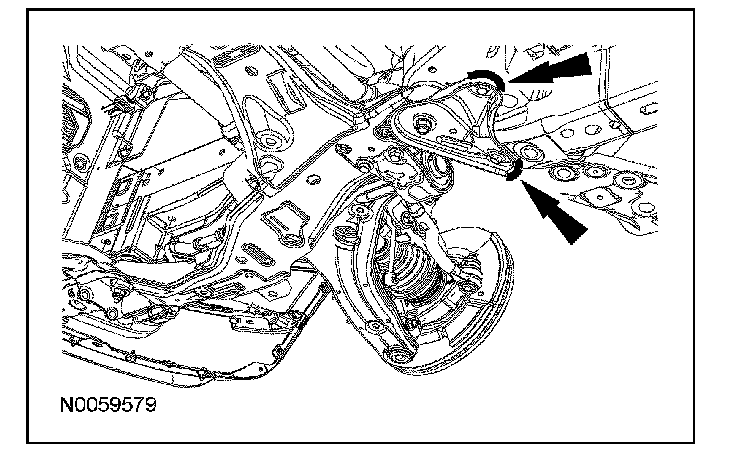 N0059579