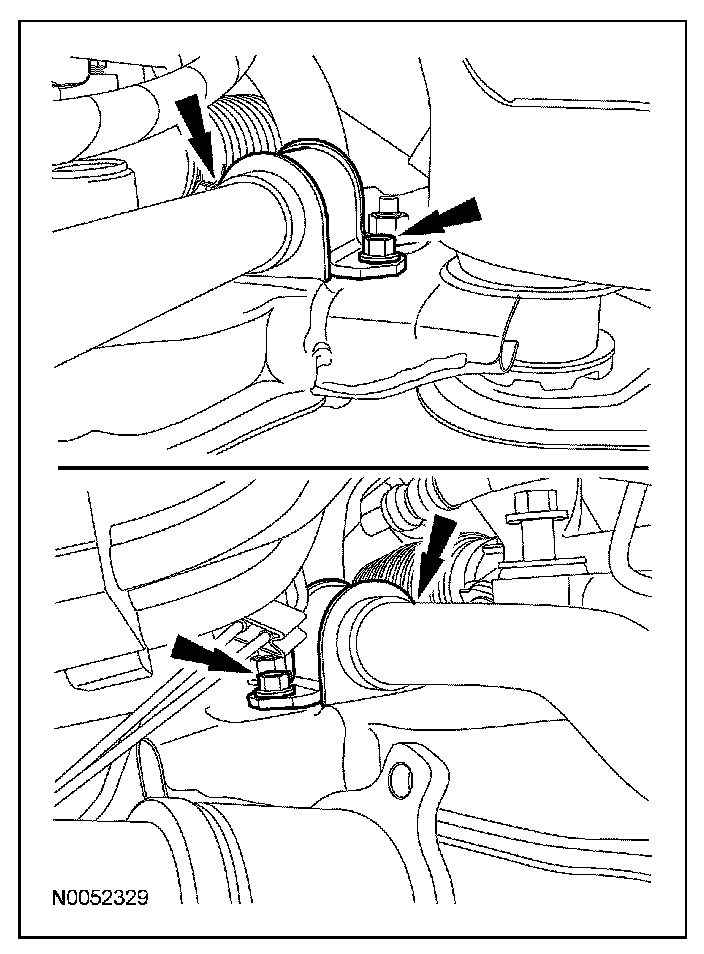 N0052329