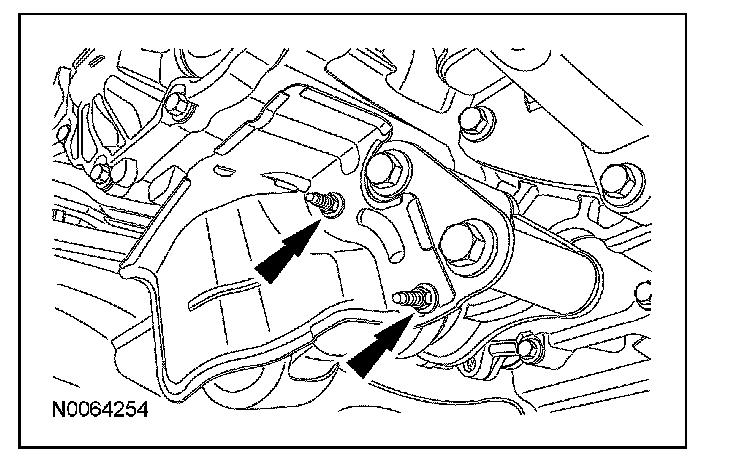 N0064254