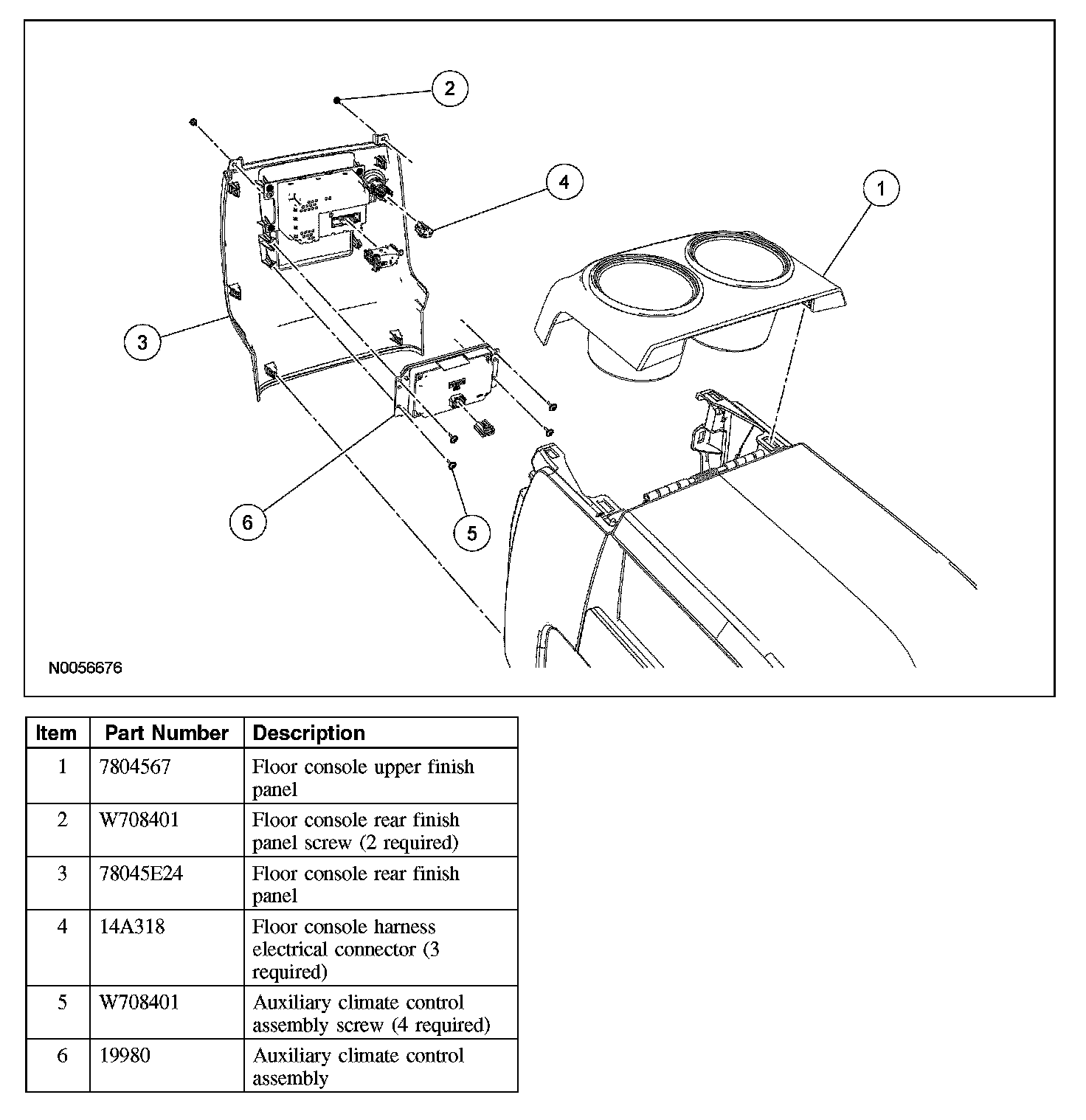 2
4
1
3
6
5
N0056676

| Item | Part Number | Description |
|---|---|---|
| 1 | 7804567 | Floor console upper finish panel |
| 2 | W708401 | Floor console rear finish panel screw (2 required) |
| 3 | 78045E24 | Floor console rear finish panel |
| 4 | 14A318 | Floor console harness electrical connector (3 required) |
| 5 | W708401 | Auxiliary climate control assembly screw (4 required) |
| 6 | 19980 | Auxiliary climate control assembly |