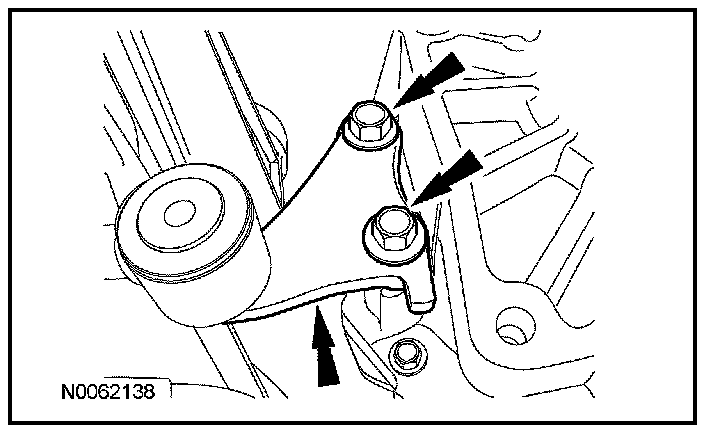 N0062138