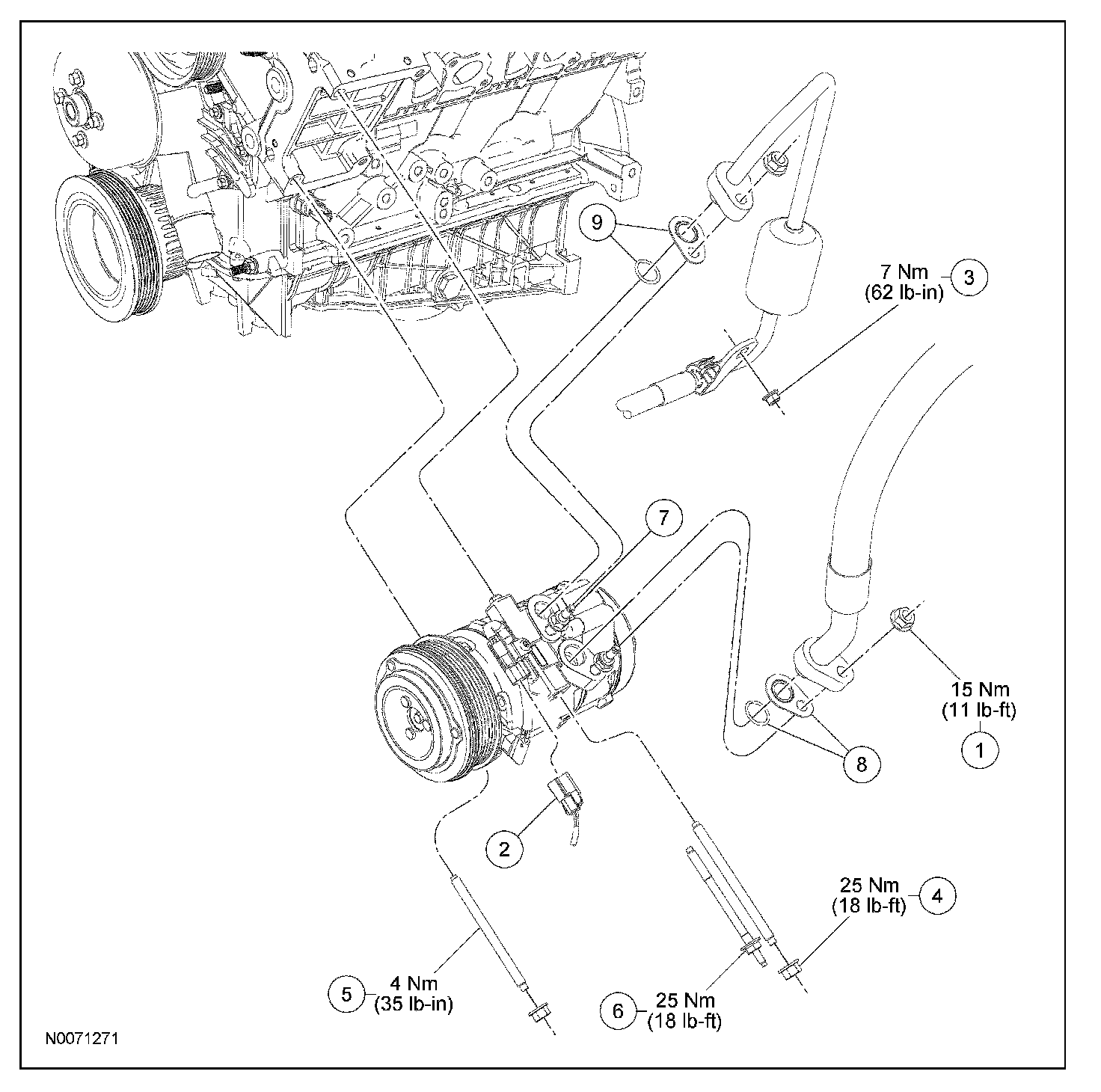 9

7 Nm
(62 lb-in)
3

7

15 Nm
(11 lb-ft)
1

8

2

25 Nm
(18 lb-ft)
4

5
4 Nm
(35 lb-in)

6
25 Nm
(18 lb-ft)

N0071271