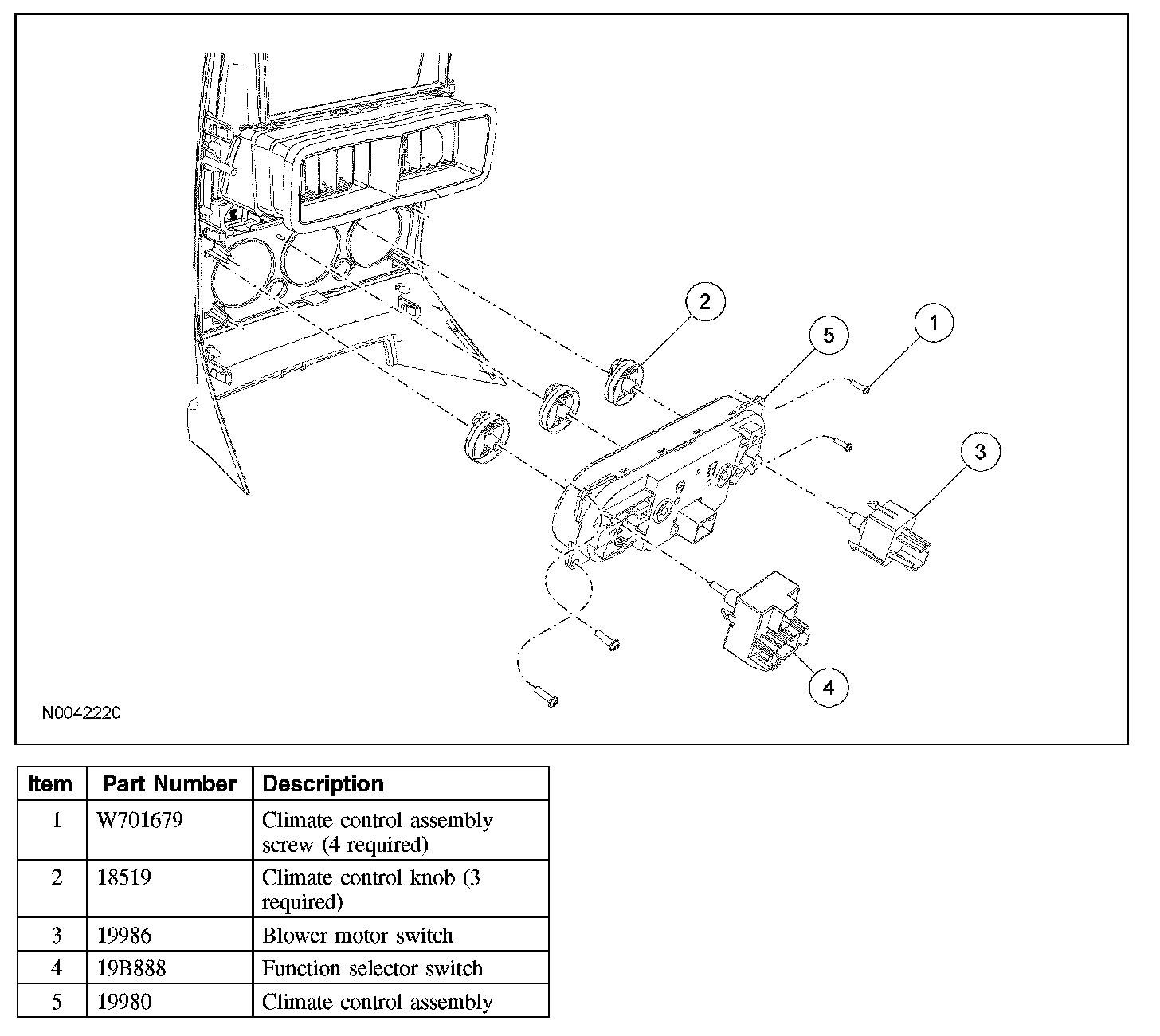 2
5
1
3
4
N0042220

| Item | Part Number | Description |
|---|---|---|
| 1 | W701679 | Climate control assembly screw (4 required) |
| 2 | 18519 | Climate control knob (3 required) |
| 3 | 19986 | Blower motor switch |
| 4 | 19B888 | Function selector switch |
| 5 | 19980 | Climate control assembly |