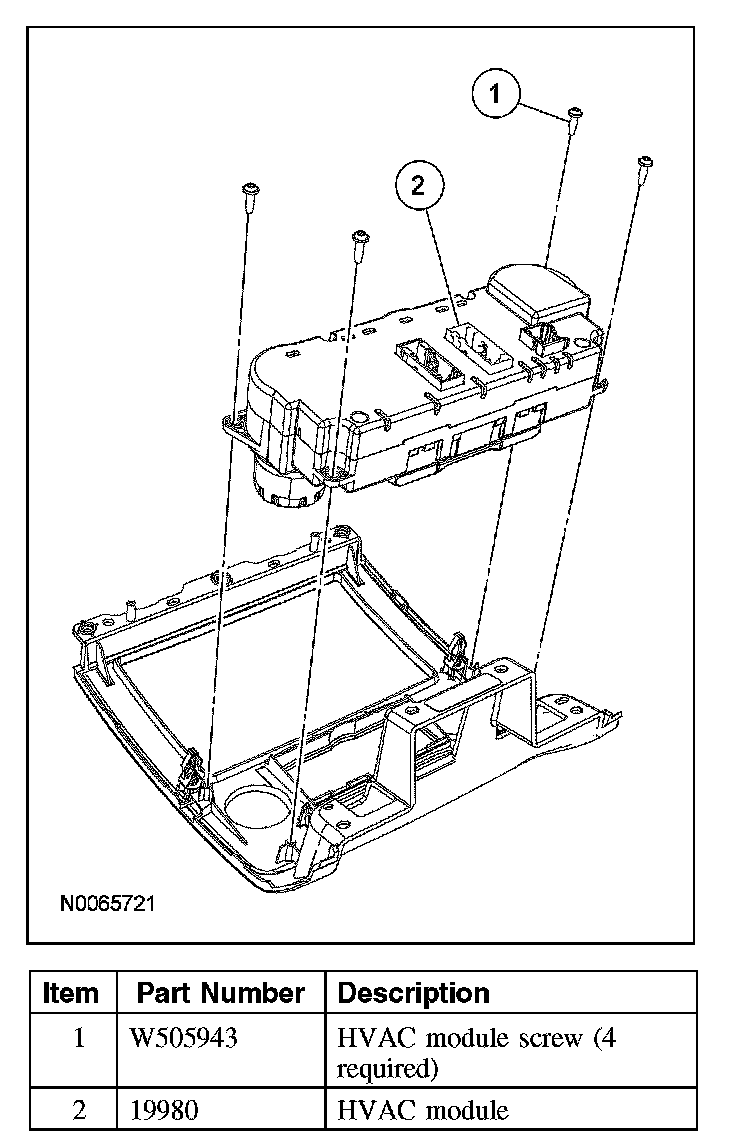 1

2

N0065721

| Item | Part Number | Description |
|---|---|---|
| 1 | W505943 | HVAC module screw (4 required) |
| 2 | 19980 | HVAC module |