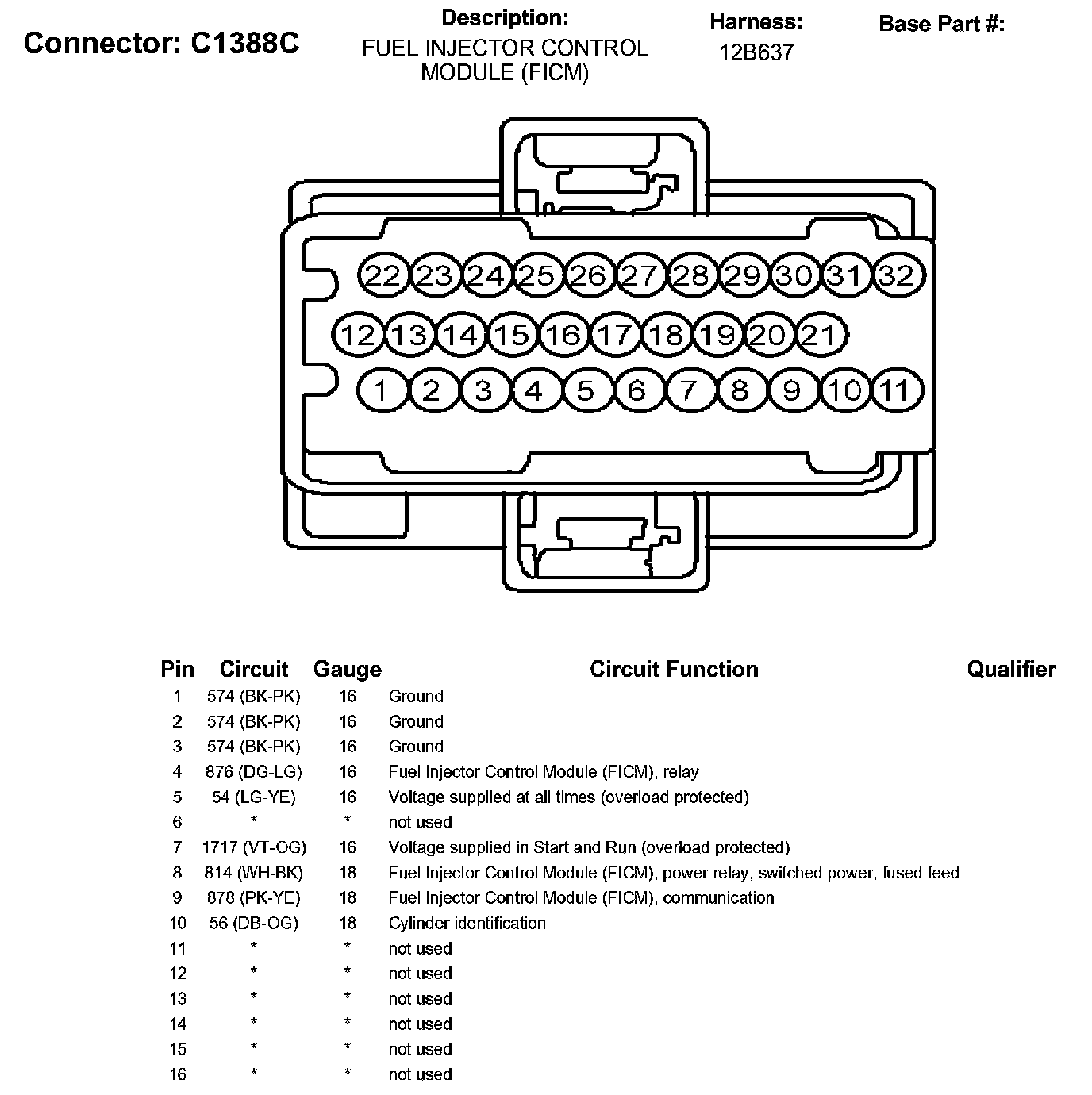 Connector: C1388C

Description:
FUEL INJECTOR CONTROL MODULE (FICM)

Harness:
12B637

Base Part #:

22 23 24 25 26 27 28 29 30 31 32
12 13 14 15 16 17 18 19 20 21
1 2 3 4 5 6 7 8 9 10 11

| Pin | Circuit | Gauge | Circuit Function | Qualifier |
|---|---|---|---|---|
| 1 | 574 (BK-PK) | 16 | Ground | |
| 2 | 574 (BK-PK) | 16 | Ground | |
| 3 | 574 (BK-PK) | 16 | Ground | |
| 4 | 876 (DG-LG) | 16 | Fuel Injector Control Module (FICM), relay | |
| 5 | 54 (LG-YE) | 16 | Voltage supplied at all times (overload protected) | |
| 6 | * | * | not used | |
| 7 | 1717 (VT-OG) | 16 | Voltage supplied in Start and Run (overload protected) | |
| 8 | 814 (WH-BK) | 18 | Fuel Injector Control Module (FICM), power relay, switched power, fused feed | |
| 9 | 878 (PK-YE) | 18 | Fuel Injector Control Module (FICM), communication | |
| 10 | 56 (DB-OG) | 18 | Cylinder identification | |
| 11 | * | * | not used | |
| 12 | * | * | not used | |
| 13 | * | * | not used | |
| 14 | * | * | not used | |
| 15 | * | * | not used | |
| 16 | * | * | not used | |