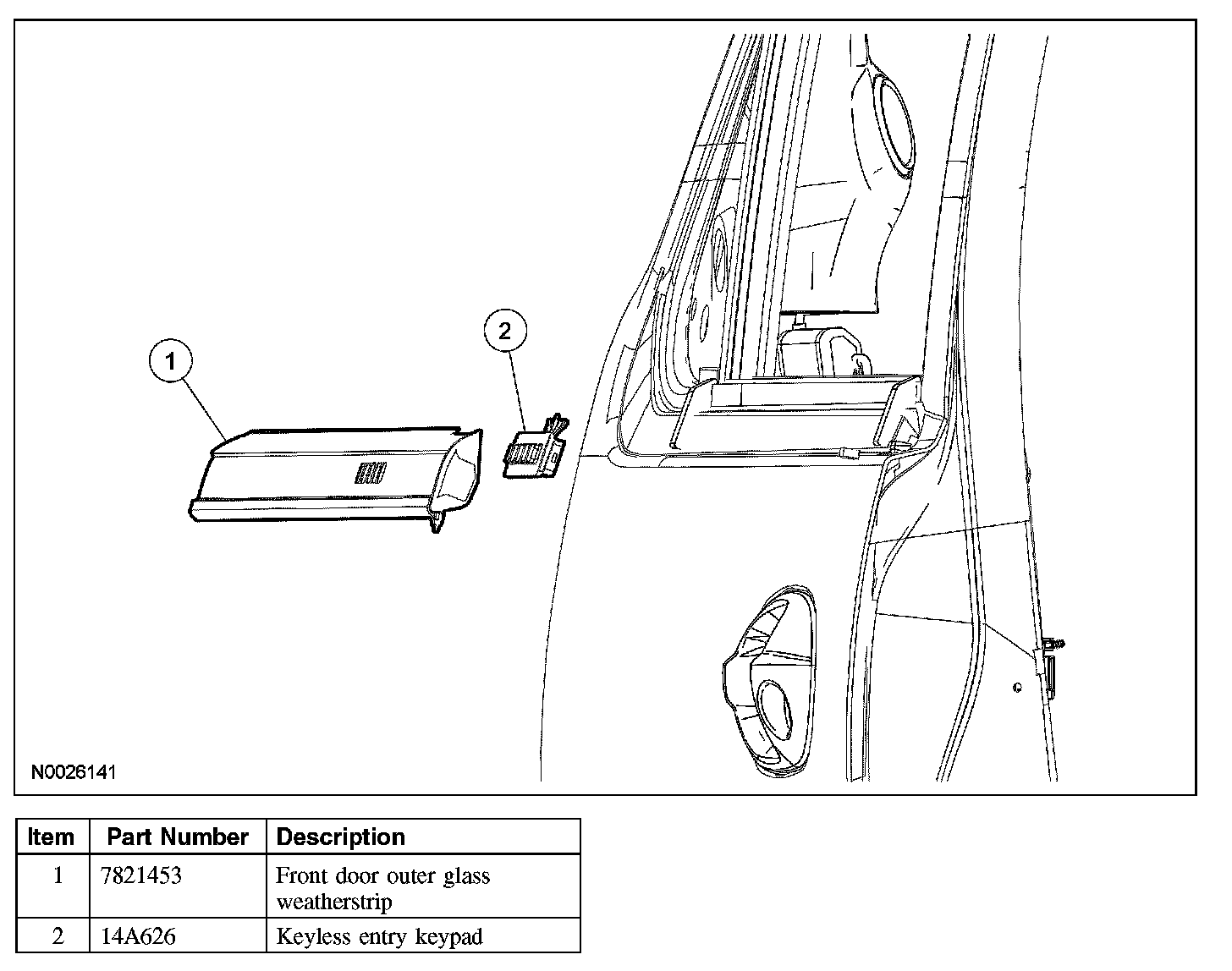 1

2

N0026141

| Item | Part Number | Description |
|---|---|---|
| 1 | 7821453 | Front door outer glass weatherstrip |
| 2 | 14A626 | Keyless entry keypad |