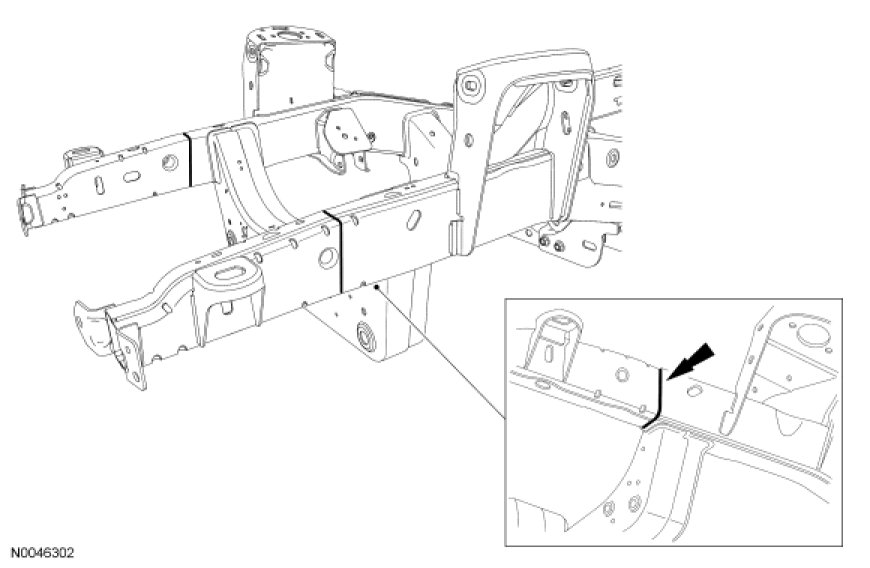 N0046302