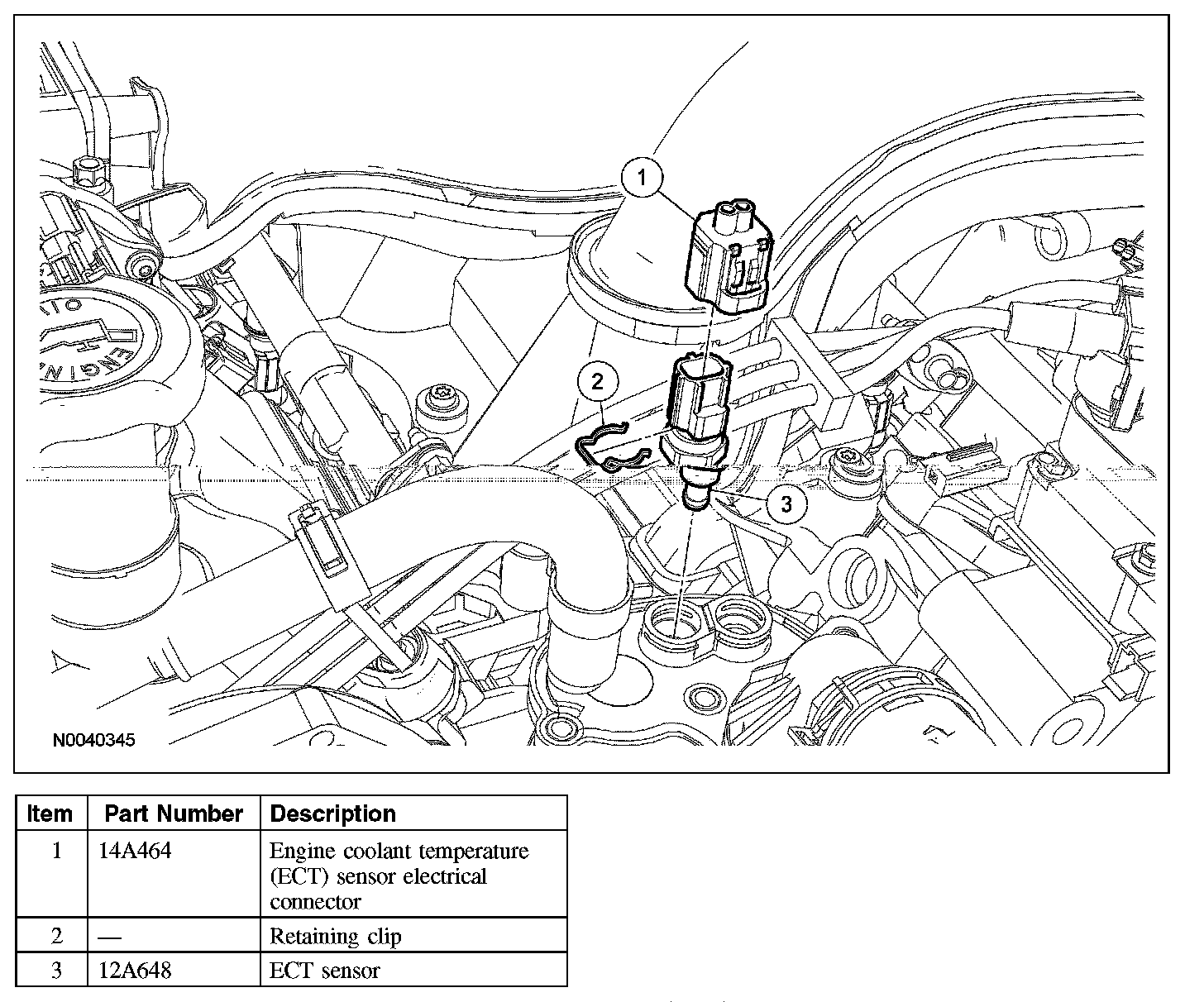 1

2

3

ENGINE OIL

N0040345

| Item | Part Number | Description |
|---|---|---|
| 1 | 14A464 | Engine coolant temperature (ECT) sensor electrical connector |
| 2 | — | Retaining clip |
| 3 | 12A648 | ECT sensor |