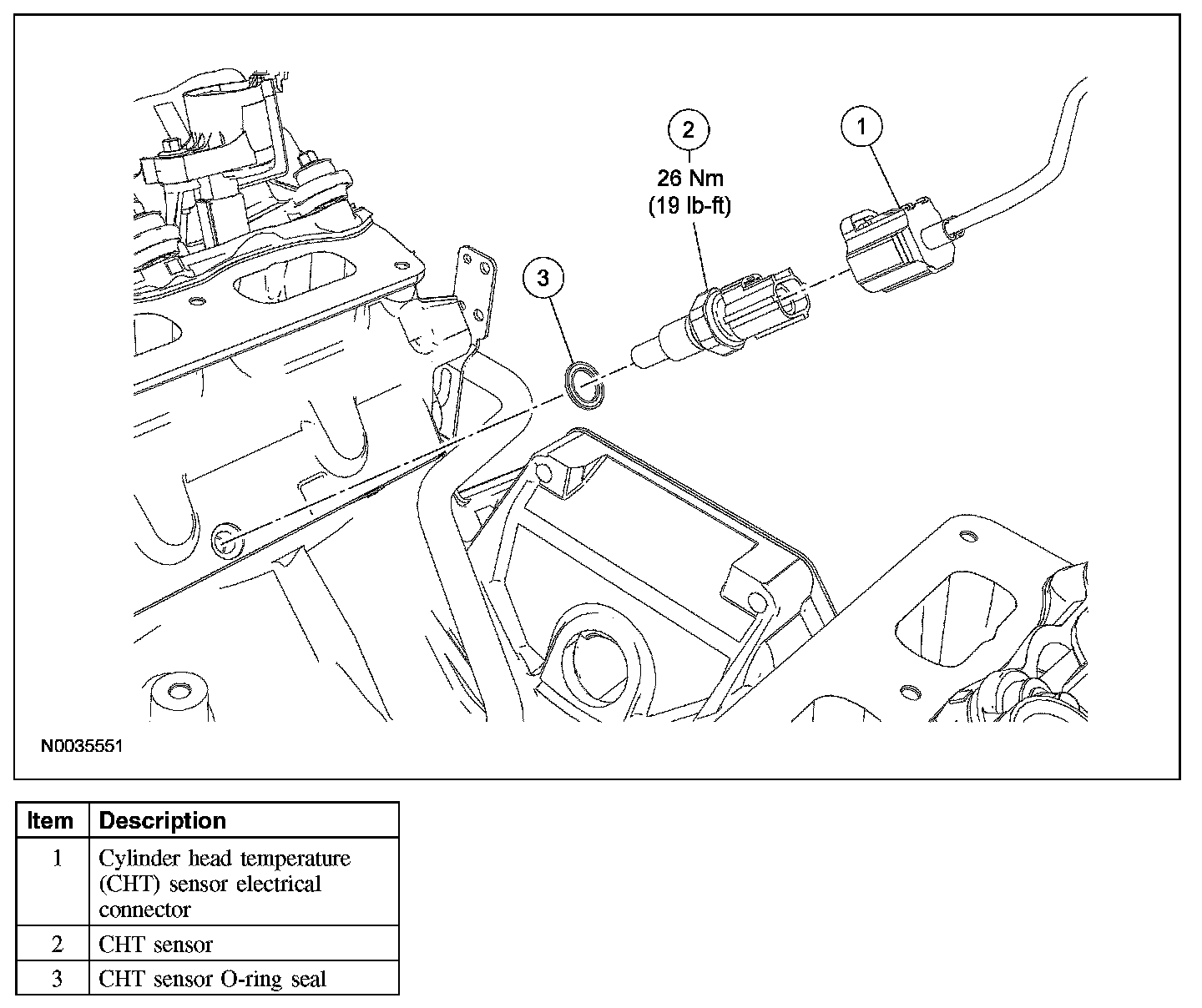 2
26 Nm
(19 lb-ft)

1

3

N0035551

| Item | Description |
|---|---|
| 1 | Cylinder head temperature (CHT) sensor electrical connector |
| 2 | CHT sensor |
| 3 | CHT sensor O-ring seal |