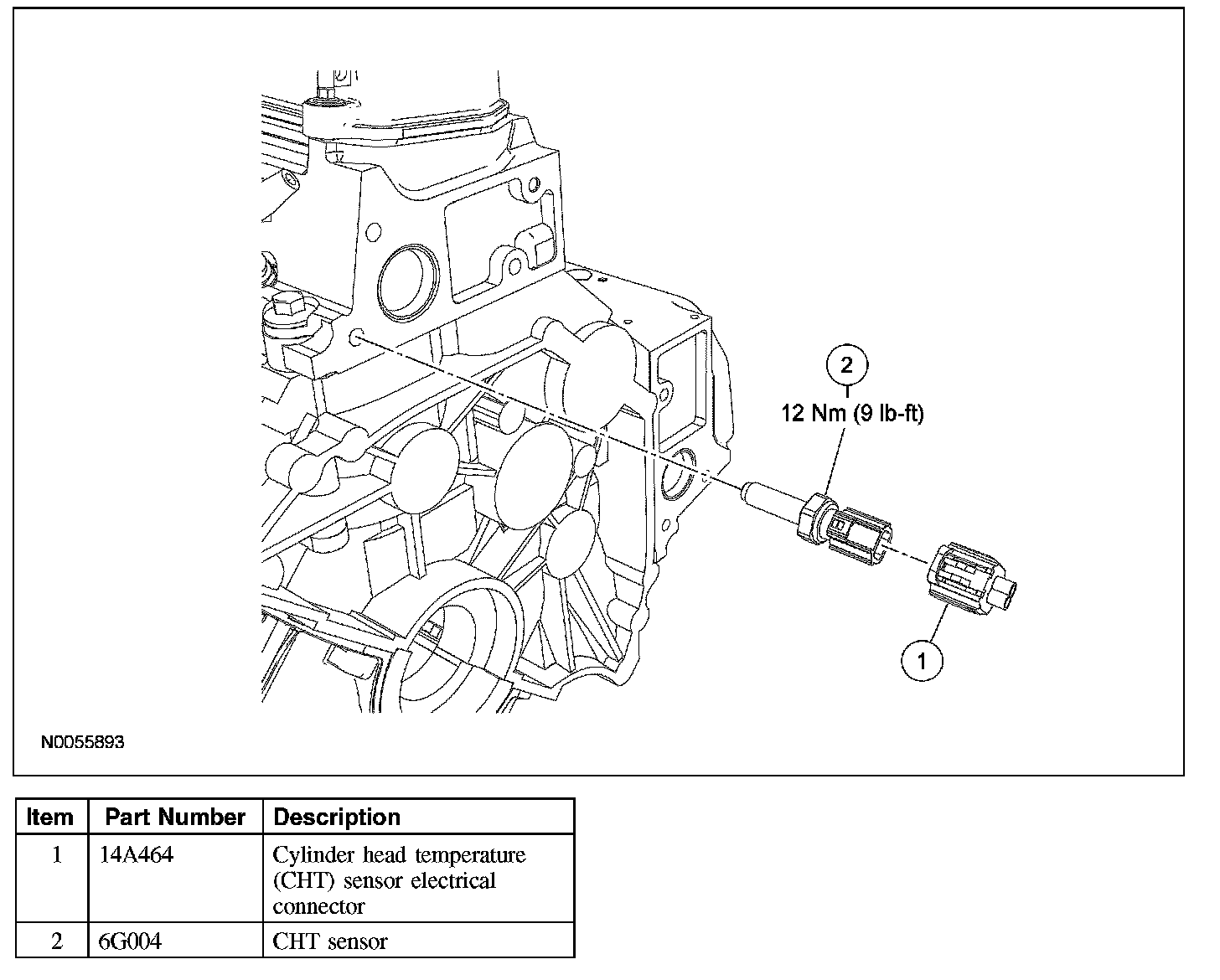 2
12 Nm (9 lb-ft)
1
N0055893

| Item | Part Number | Description |
|---|---|---|
| 1 | 14A464 | Cylinder head temperature (CHT) sensor electrical connector |
| 2 | 6G004 | CHT sensor |