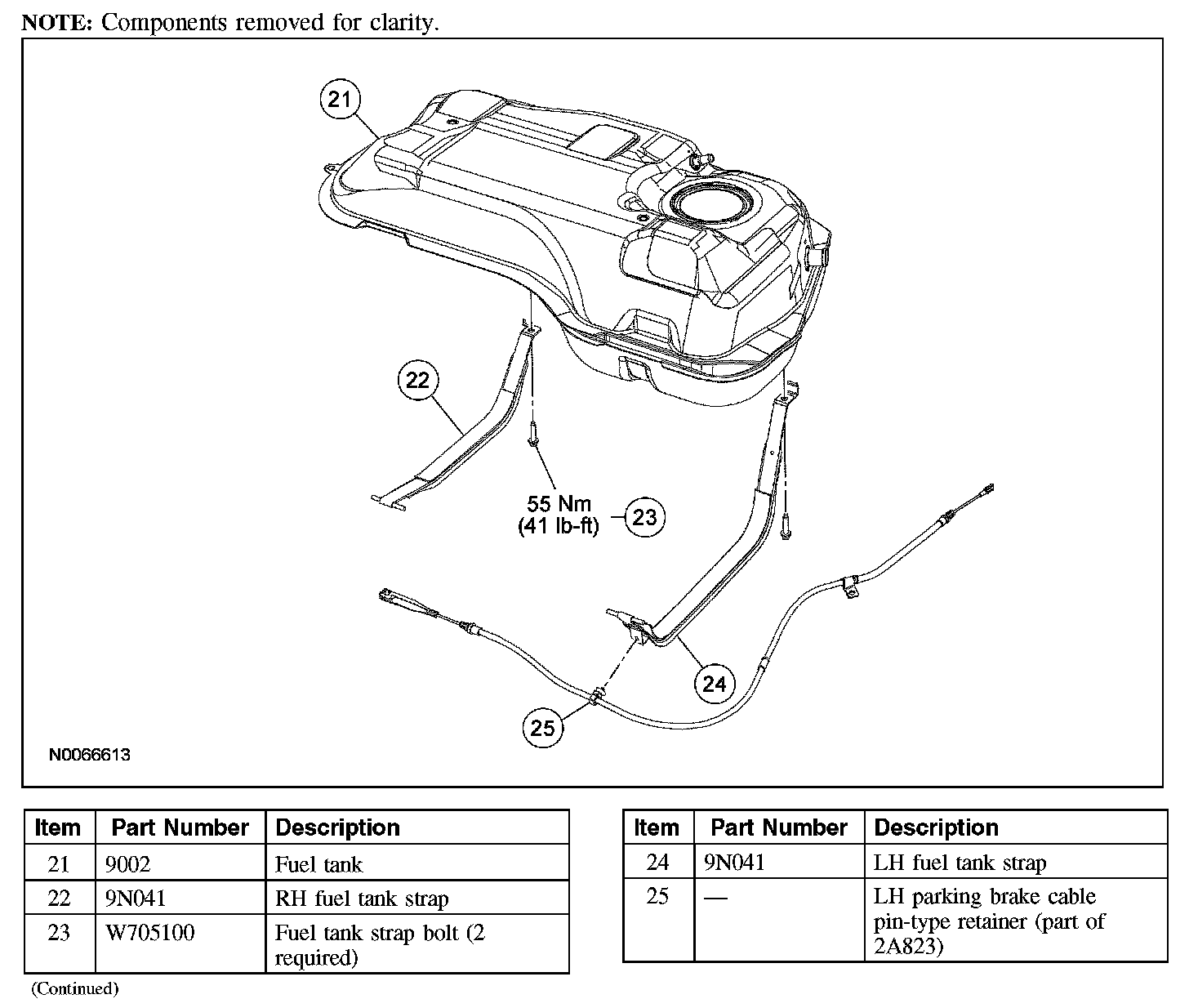 **NOTE:** Components removed for clarity.

21

22

55 Nm
(41 lb-ft)

23

24

25

N0066613

| Item | Part Number | Description |
|---|---|---|
| 21 | 9002 | Fuel tank |
| 22 | 9N041 | RH fuel tank strap |
| 23 | W705100 | Fuel tank strap bolt (2 required) |

(Continued)

| Item | Part Number | Description |
|---|---|---|
| 24 | 9N041 | LH fuel tank strap |
| 25 | — | LH parking brake cable pin-type retainer (part of 2A823) |