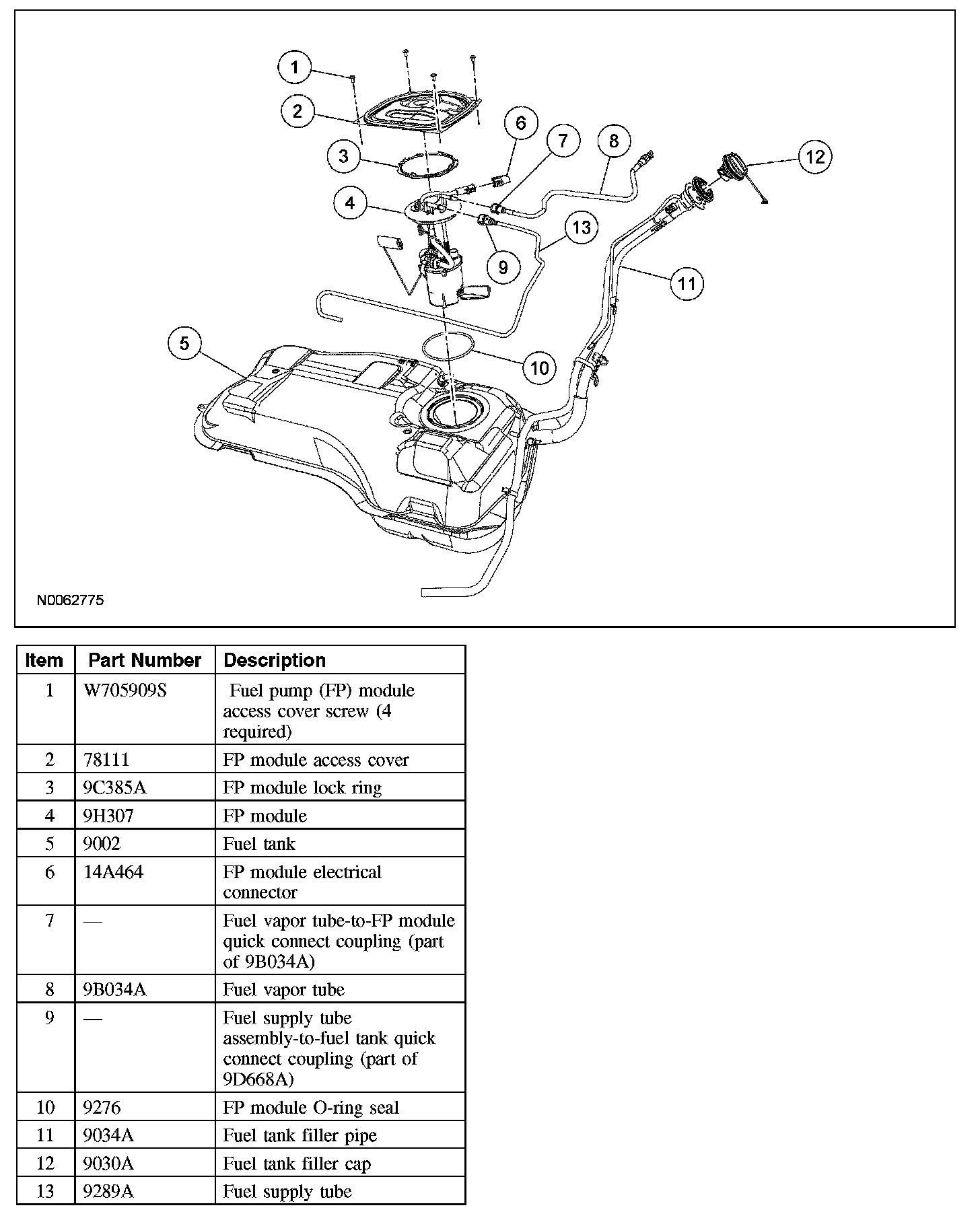 1
2
3
4
5
6
7
8
9
10
11
12
13

N0062775

| Item | Part Number | Description |
|---|---|---|
| 1 | W705909S | Fuel pump (FP) module access cover screw (4 required) |
| 2 | 78111 | FP module access cover |
| 3 | 9C385A | FP module lock ring |
| 4 | 9H307 | FP module |
| 5 | 9002 | Fuel tank |
| 6 | 14A464 | FP module electrical connector |
| 7 | — | Fuel vapor tube-to-FP module quick connect coupling (part of 9B034A) |
| 8 | 9B034A | Fuel vapor tube |
| 9 | — | Fuel supply tube assembly-to-fuel tank quick connect coupling (part of 9D668A) |
| 10 | 9276 | FP module O-ring seal |
| 11 | 9034A | Fuel tank filler pipe |
| 12 | 9030A | Fuel tank filler cap |
| 13 | 9289A | Fuel supply tube |