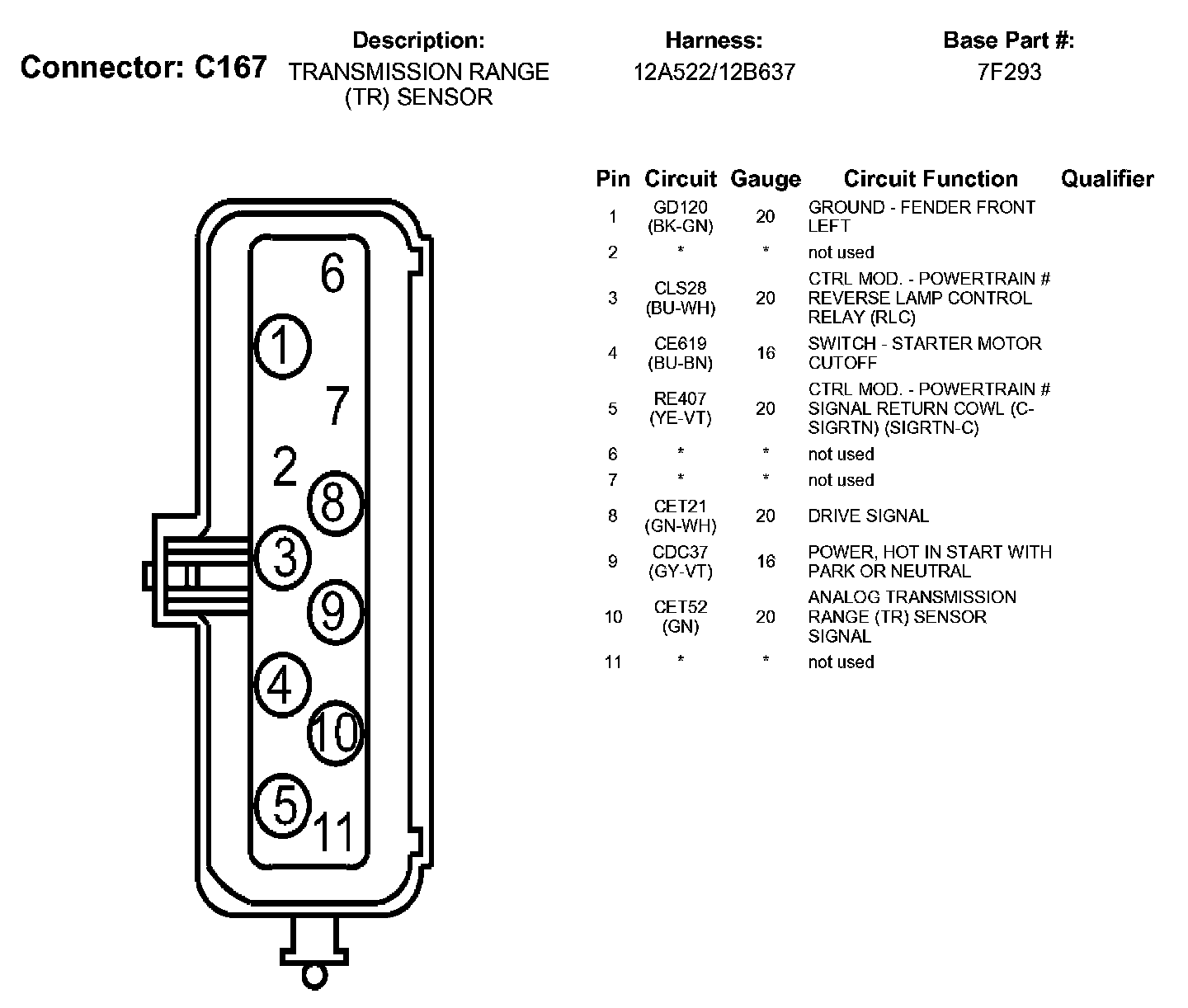 Connector: C167

Description:
TRANSMISSION RANGE (TR) SENSOR

Harness:
12A522/12B637

Base Part #:
7F293

6
1
7
2
8
3
9
4
10
5
11

| Pin | Circuit | Gauge | Circuit Function | Qualifier |
|---|---|---|---|---|
| 1 | GD120 (BK-GN) | 20 | GROUND - FENDER FRONT LEFT | |
| 2 | * | * | not used | |
| 3 | CLS28 (BU-WH) | 20 | CTRL MOD. - POWERTRAIN # REVERSE LAMP CONTROL RELAY (RLC) | |
| 4 | CE619 (BU-BN) | 16 | SWITCH - STARTER MOTOR CUTOFF | |
| 5 | RE407 (YE-VT) | 20 | CTRL MOD. - POWERTRAIN # SIGNAL RETURN COWL (C-SIGRTN) (SIGRTN-C) | |
| 6 | * | * | not used | |
| 7 | * | * | not used | |
| 8 | CET21 (GN-WH) | 20 | DRIVE SIGNAL | |
| 9 | CDC37 (GY-VT) | 16 | POWER, HOT IN START WITH PARK OR NEUTRAL | |
| 10 | CET52 (GN) | 20 | ANALOG TRANSMISSION RANGE (TR) SENSOR SIGNAL | |
| 11 | * | * | not used | |