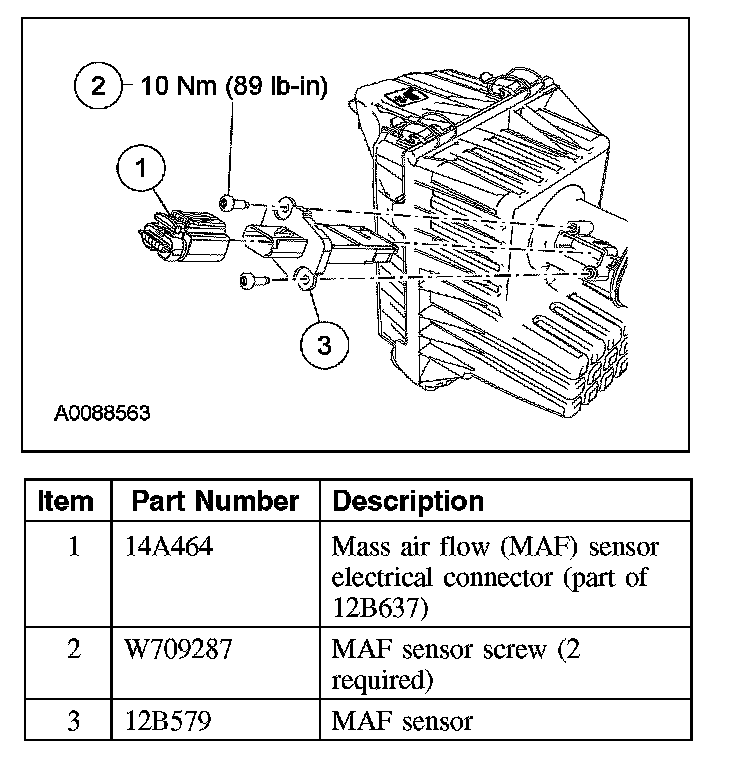 2 10 Nm (89 lb-in)

1

3

A0088563

| Item | Part Number | Description |
|---|---|---|
| 1 | 14A464 | Mass air flow (MAF) sensor electrical connector (part of 12B637) |
| 2 | W709287 | MAF sensor screw (2 required) |
| 3 | 12B579 | MAF sensor |