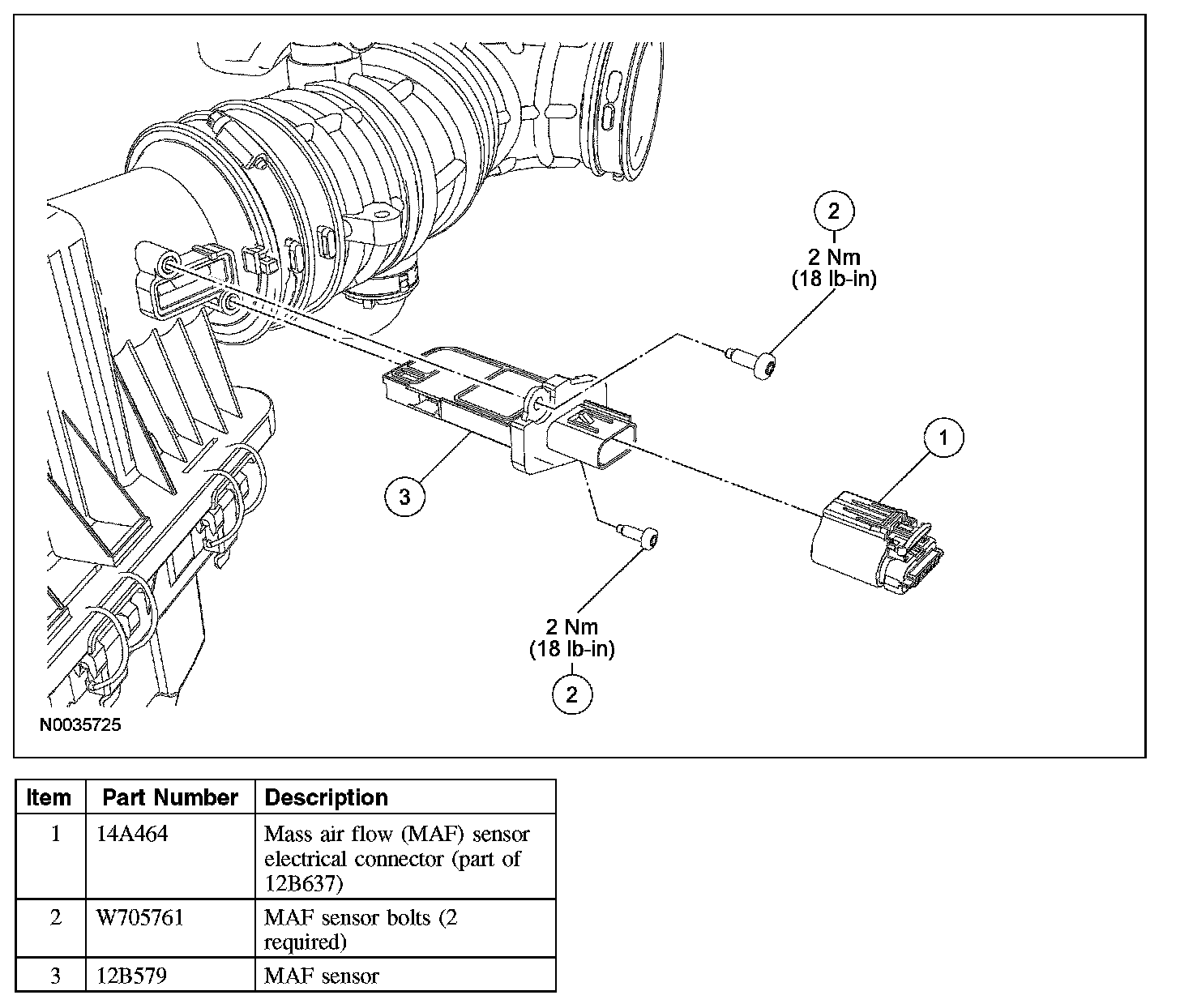 2
2 Nm
(18 lb-in)

1

3

2 Nm
(18 lb-in)
2

N0035725

| Item | Part Number | Description |
|---|---|---|
| 1 | 14A464 | Mass air flow (MAF) sensor electrical connector (part of 12B637) |
| 2 | W705761 | MAF sensor bolts (2 required) |
| 3 | 12B579 | MAF sensor |