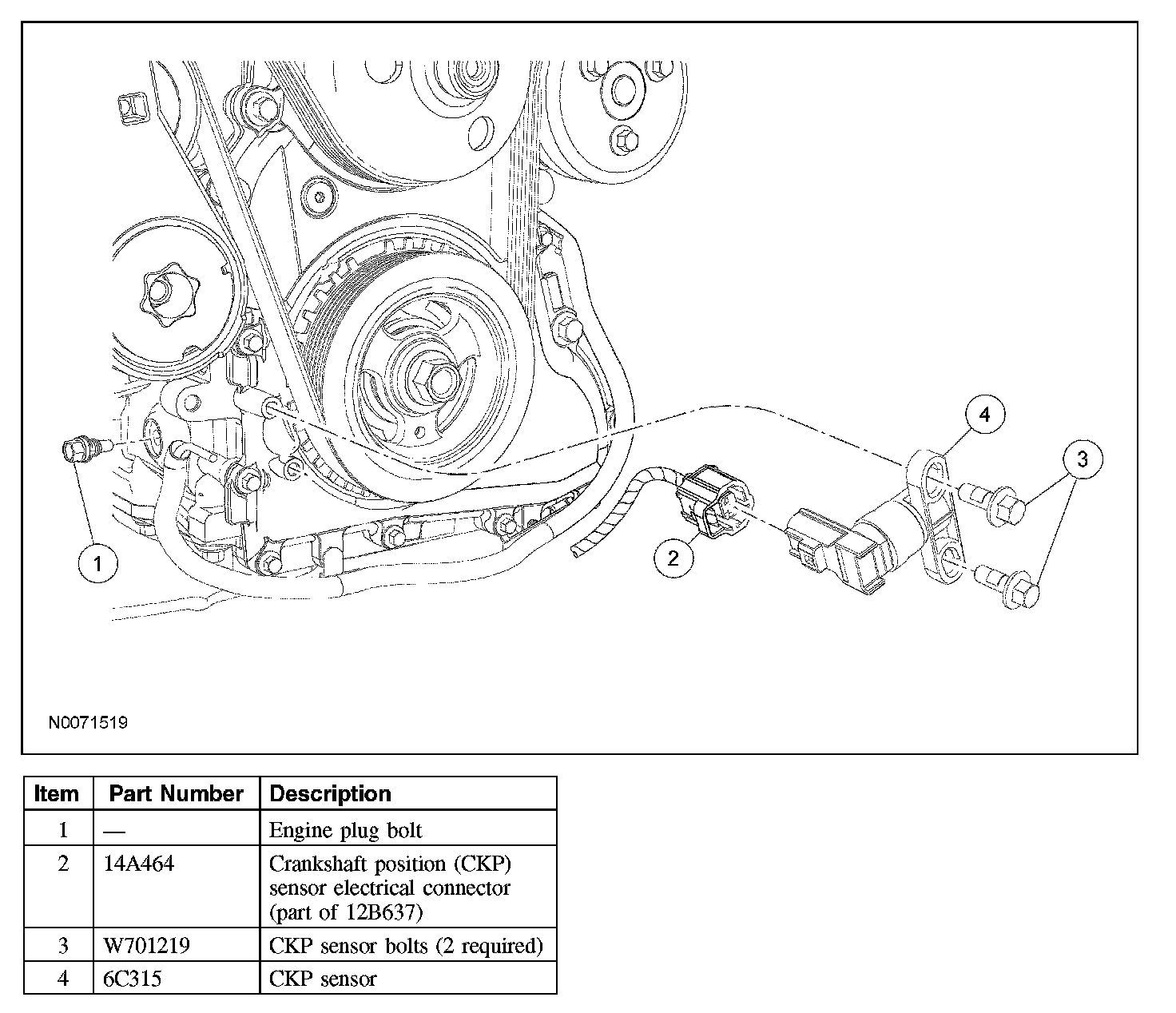 4

3

1

2

N0071519

| Item | Part Number | Description |
|---|---|---|
| 1 | — | Engine plug bolt |
| 2 | 14A464 | Crankshaft position (CKP) sensor electrical connector (part of 12B637) |
| 3 | W701219 | CKP sensor bolts (2 required) |
| 4 | 6C315 | CKP sensor |