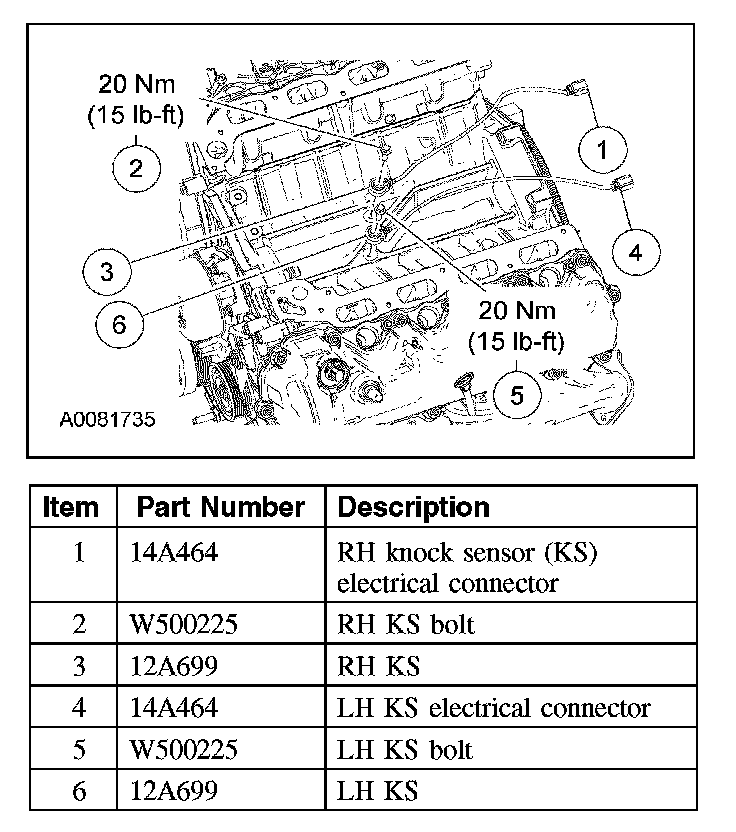 20 Nm
(15 lb-ft)
2
1
4
3
6
20 Nm
(15 lb-ft)
5
A0081735

| Item | Part Number | Description |
|---|---|---|
| 1 | 14A464 | RH knock sensor (KS) electrical connector |
| 2 | W500225 | RH KS bolt |
| 3 | 12A699 | RH KS |
| 4 | 14A464 | LH KS electrical connector |
| 5 | W500225 | LH KS bolt |
| 6 | 12A699 | LH KS |