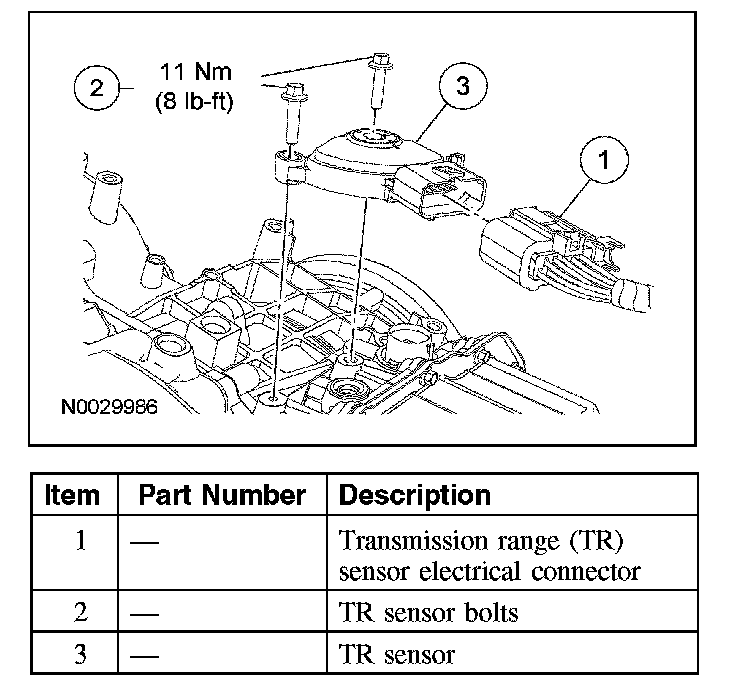 2
11 Nm
(8 lb-ft)
3
1
N0029986

| Item | Part Number | Description |
|---|---|---|
| 1 | — | Transmission range (TR) sensor electrical connector |
| 2 | — | TR sensor bolts |
| 3 | — | TR sensor |