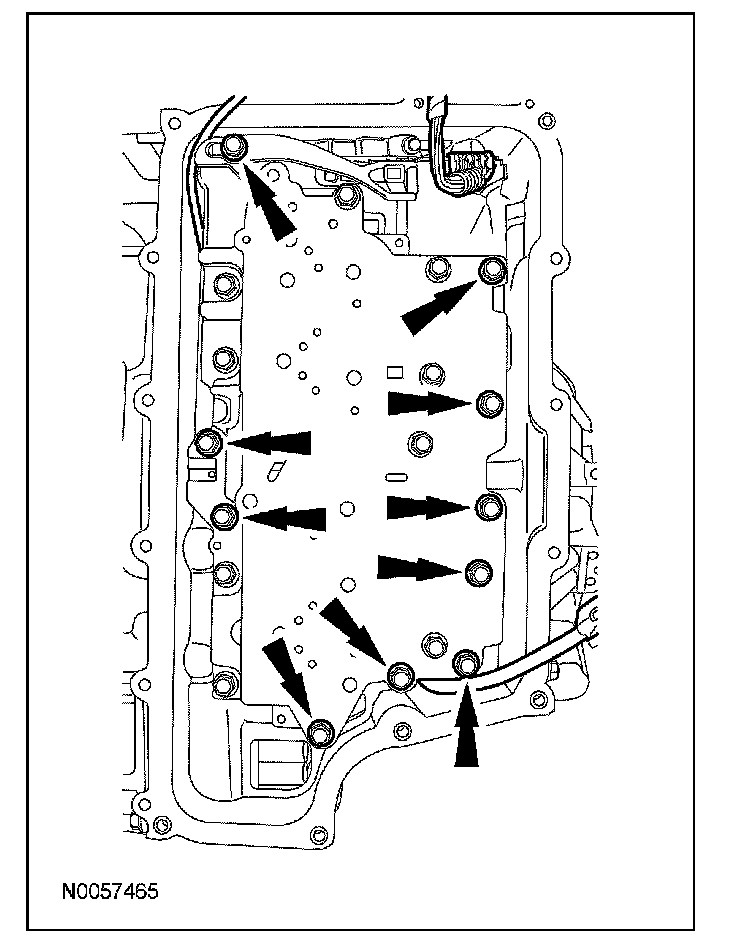 N0057465