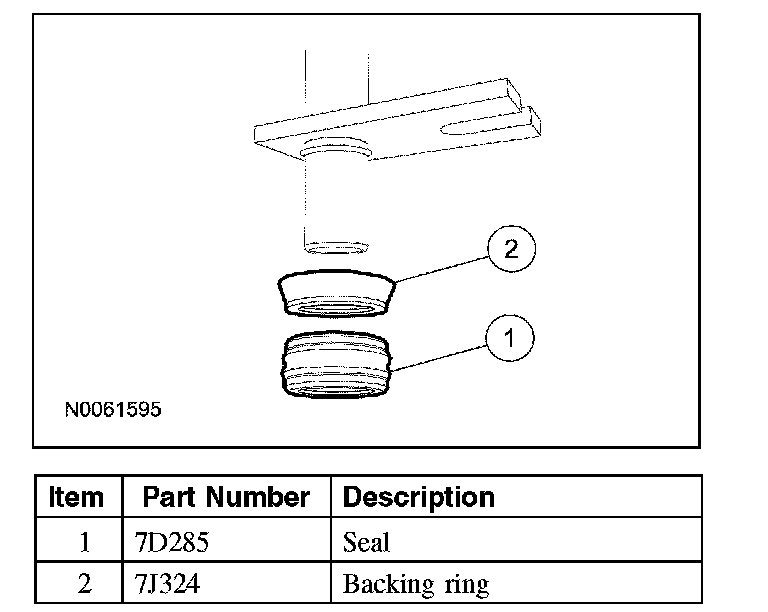 2

1

N0061595

| Item | Part Number | Description |
|---|---|---|
| 1 | 7D285 | Seal |
| 2 | 7J324 | Backing ring |