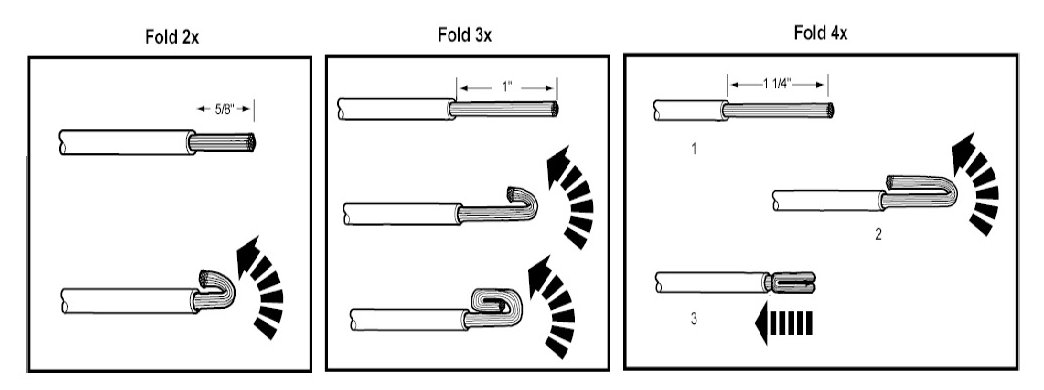 Fold 2x

5/8"

Fold 3x

1"

Fold 4x

1 1/4"

1

2

3