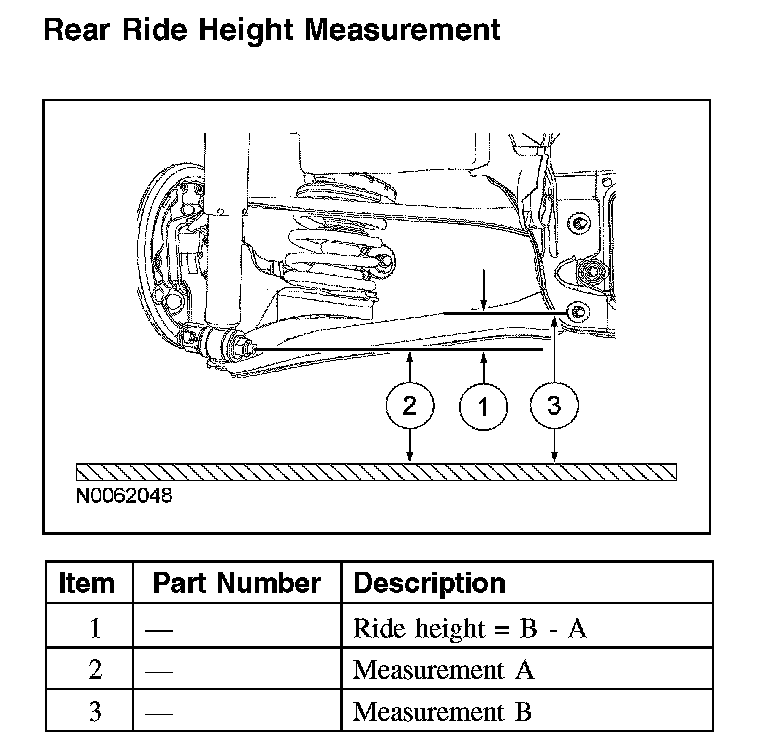 Rear Ride Height Measurement

2
1
3

N0062048

| Item | Part Number | Description |
|---|---|---|
| 1 | — | Ride height = B - A |
| 2 | — | Measurement A |
| 3 | — | Measurement B |