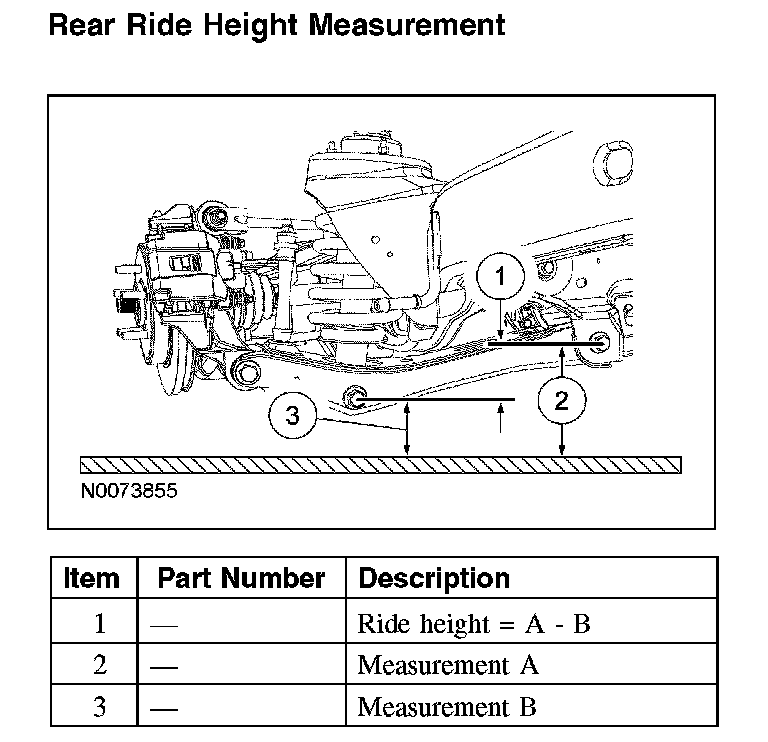 Rear Ride Height Measurement

1
2
3

N0073855

| Item | Part Number | Description |
|---|---|---|
| 1 | — | Ride height = A - B |
| 2 | — | Measurement A |
| 3 | — | Measurement B |