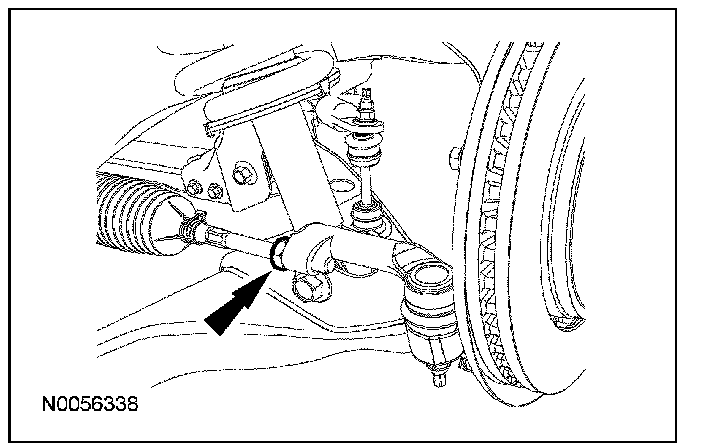 N0056338