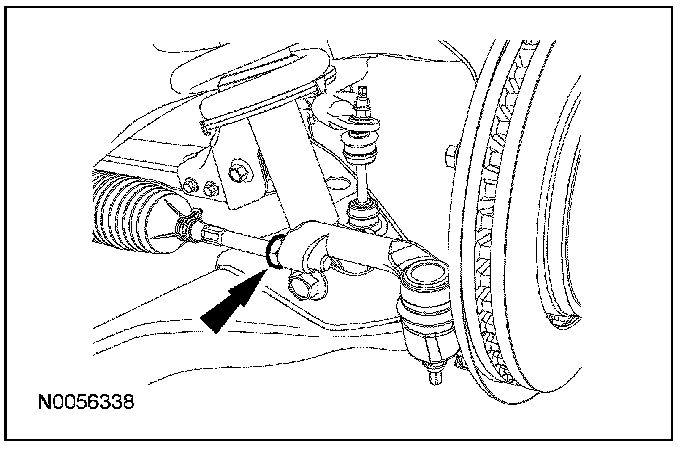 N0056338