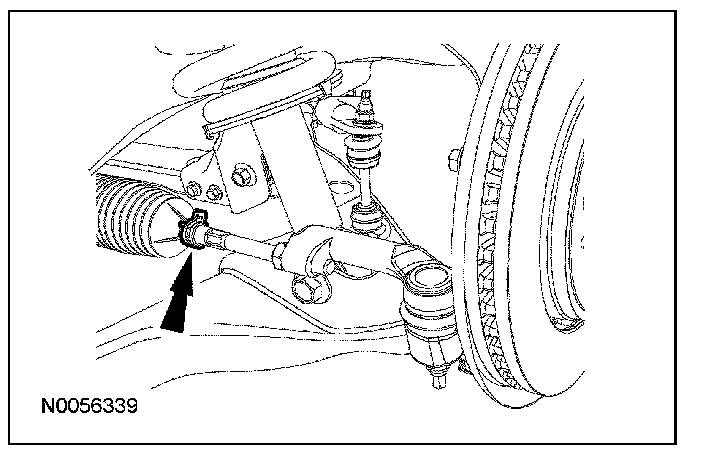 N0056339