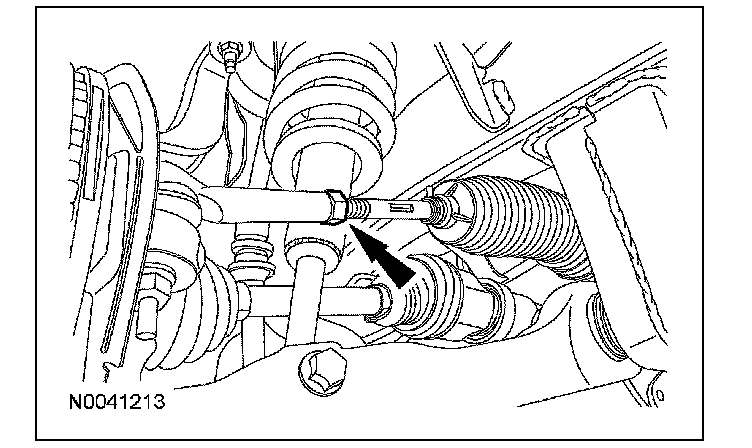 N0041213