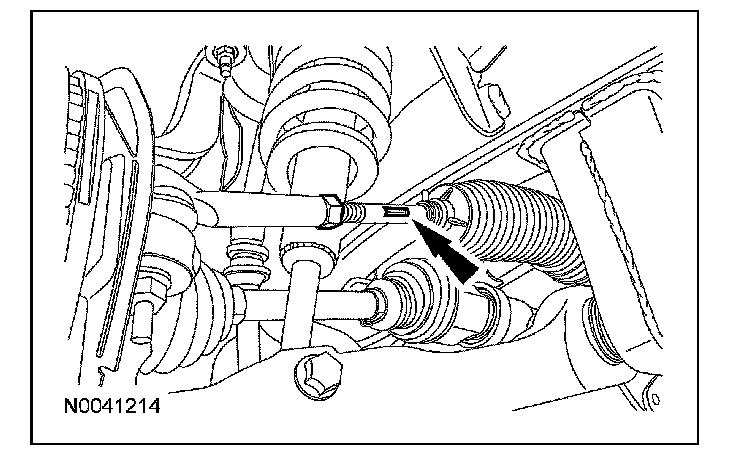 N0041214