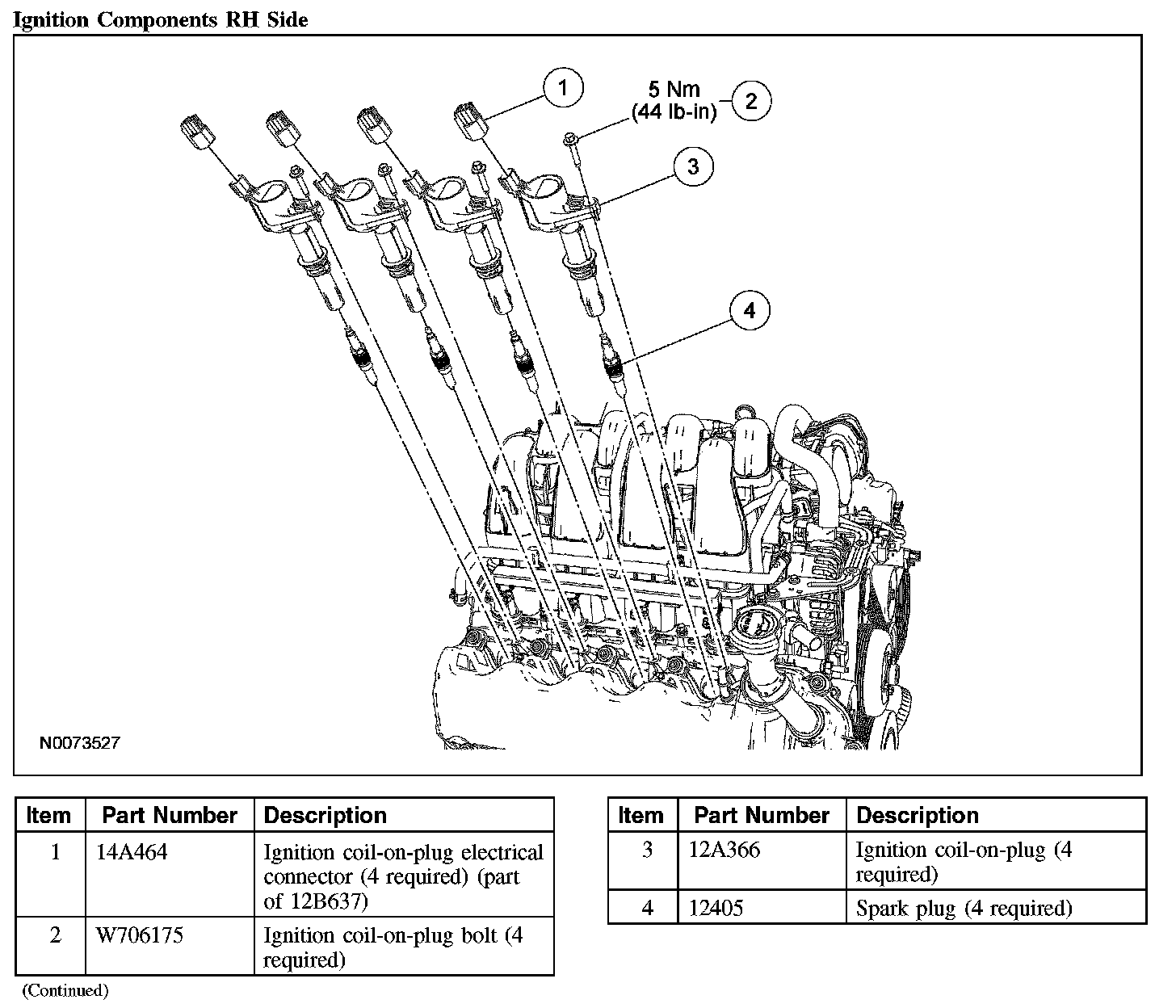 Ignition Components RH Side

1

5 Nm
(44 lb-in)

2

3

4

N0073527

| Item | Part Number | Description |
|---|---|---|
| 1 | 14A464 | Ignition coil-on-plug electrical connector (4 required) (part of 12B637) |
| 2 | W706175 | Ignition coil-on-plug bolt (4 required) |

(Continued)

| Item | Part Number | Description |
|---|---|---|
| 3 | 12A366 | Ignition coil-on-plug (4 required) |
| 4 | 12405 | Spark plug (4 required) |