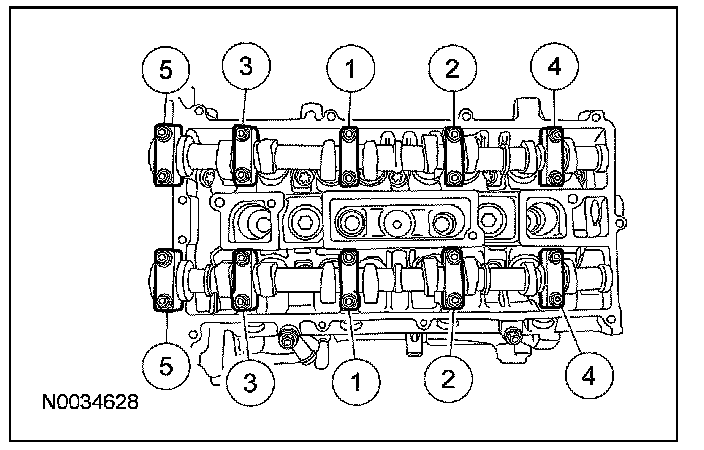 5
3
1
2
4
5
3
1
2
4
N0034628