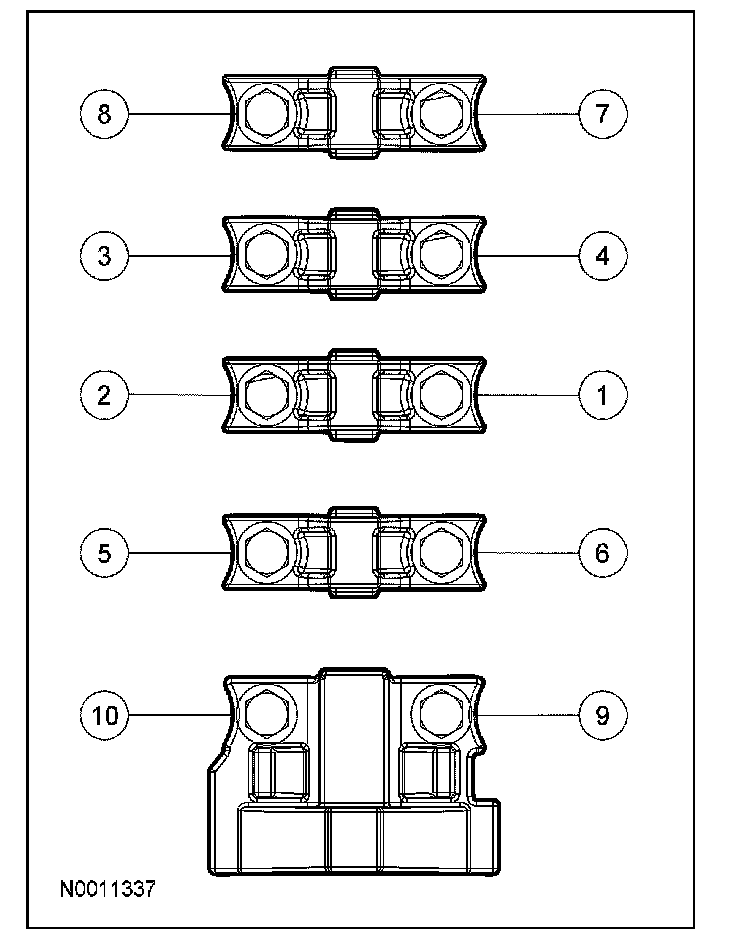 8
7
3
4
2
1
5
6
10
9
N0011337