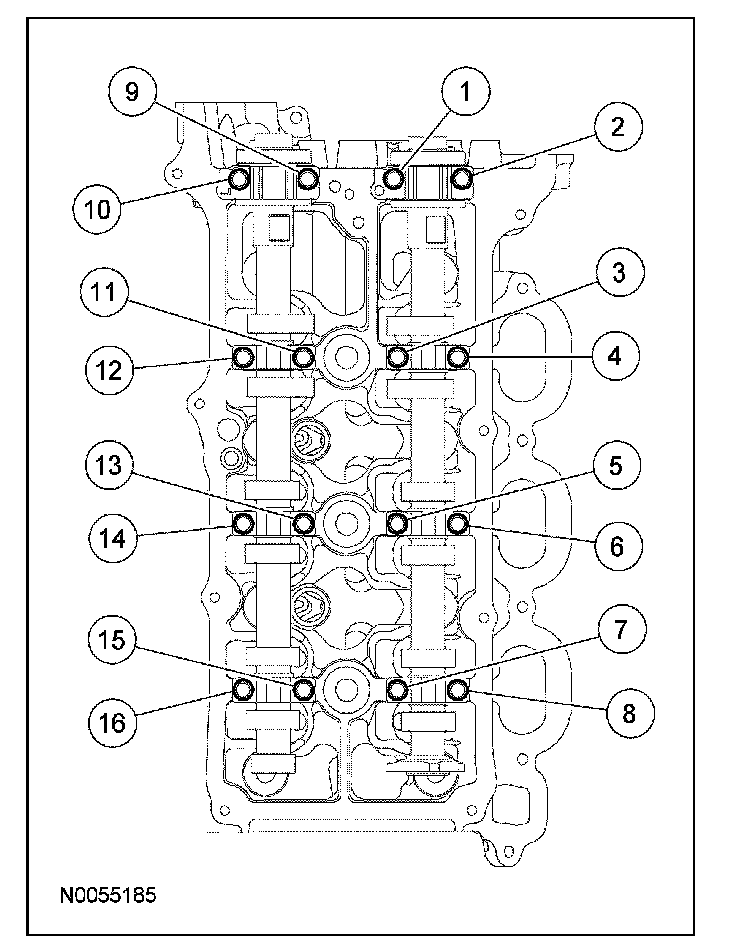 9
1
2
10
11
3
12
4
13
5
14
6
15
7
16
8
N0055185