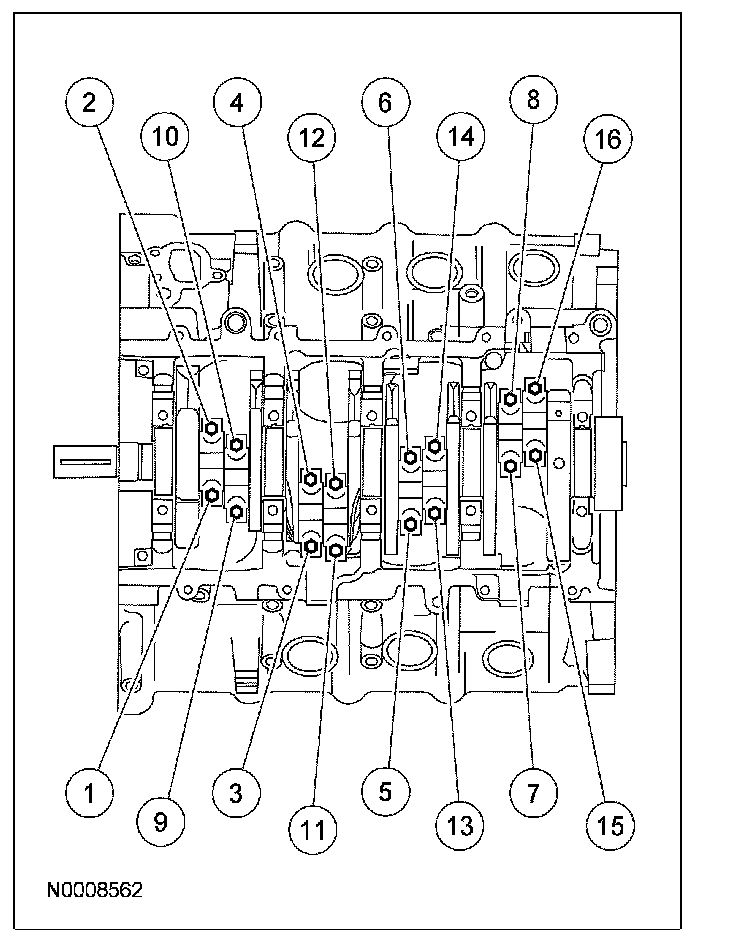 2
10
4
12
6
14
8
16

1
9
3
11
5
13
7
15

N0008562