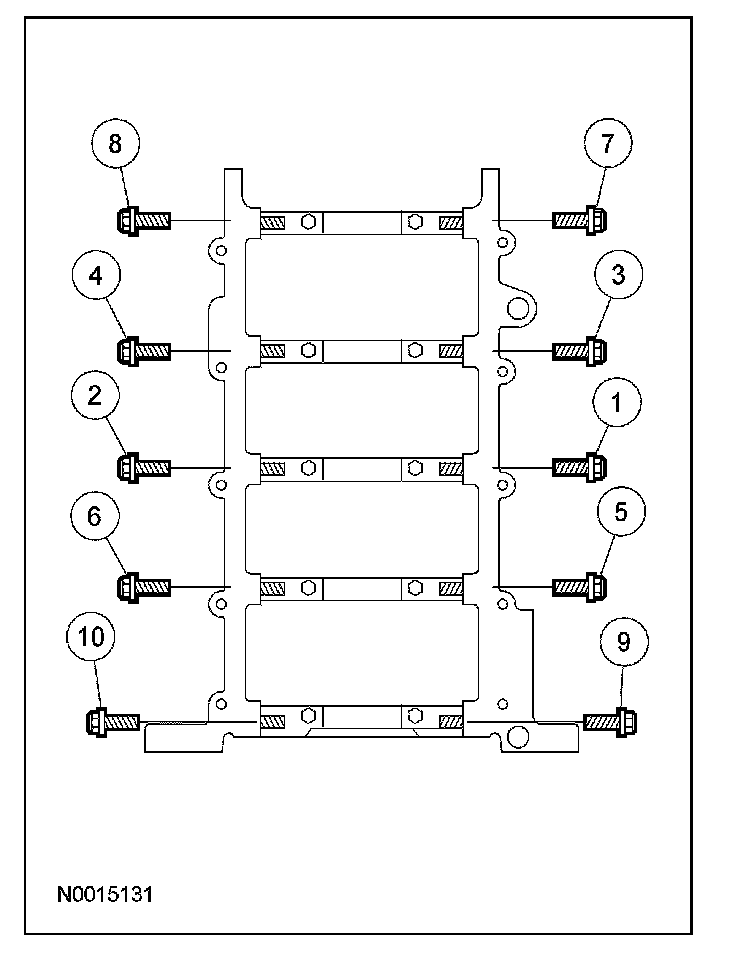 8
7
4
3
2
1
6
5
10
9
N0015131