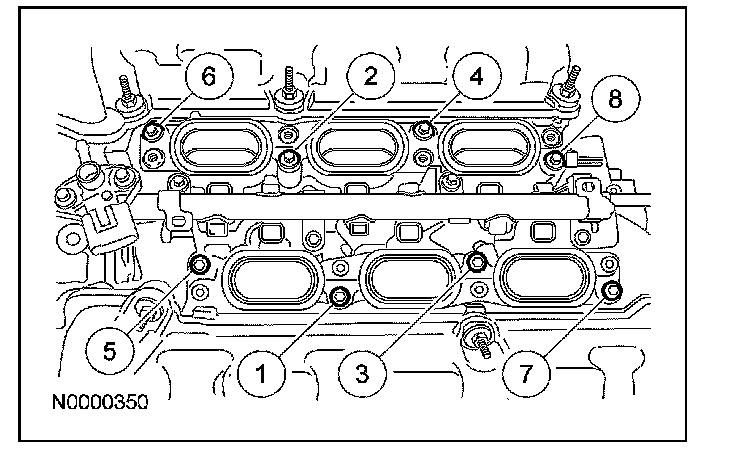 6
2
4
8
5
1
3
7
N0000350