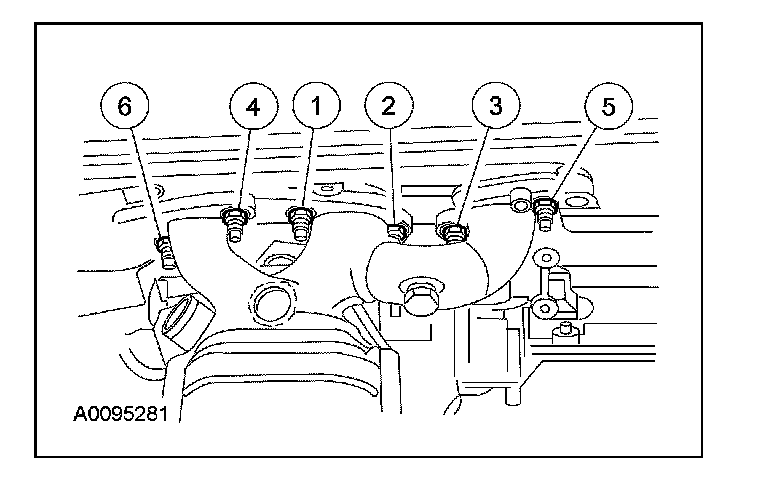 6
4
1
2
3
5
A0095281