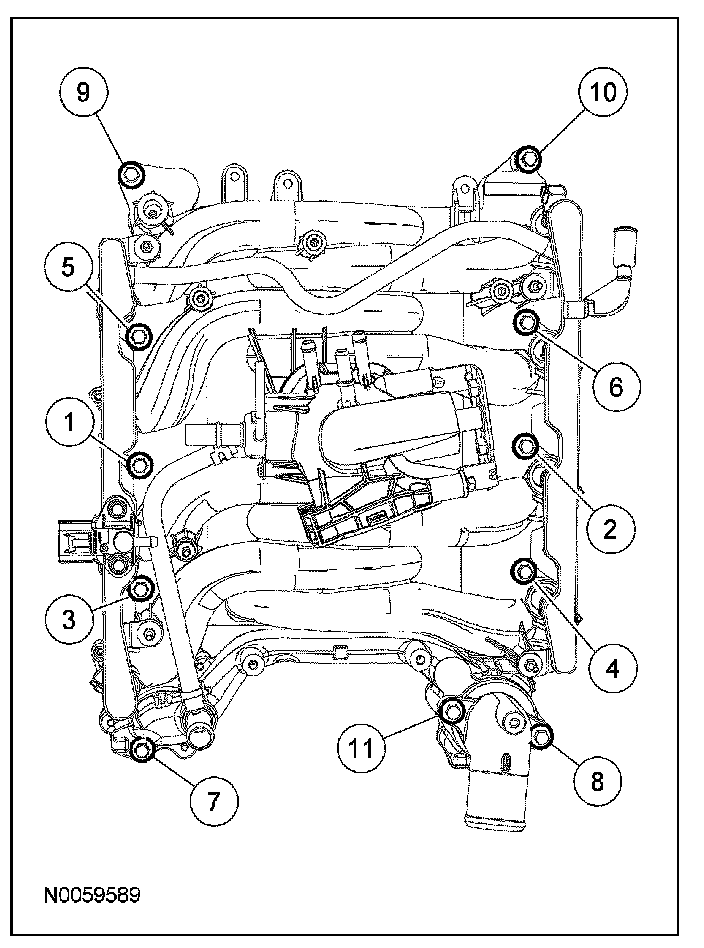 9
10
5
6
1
2
3
4
11
8
7
N0059589