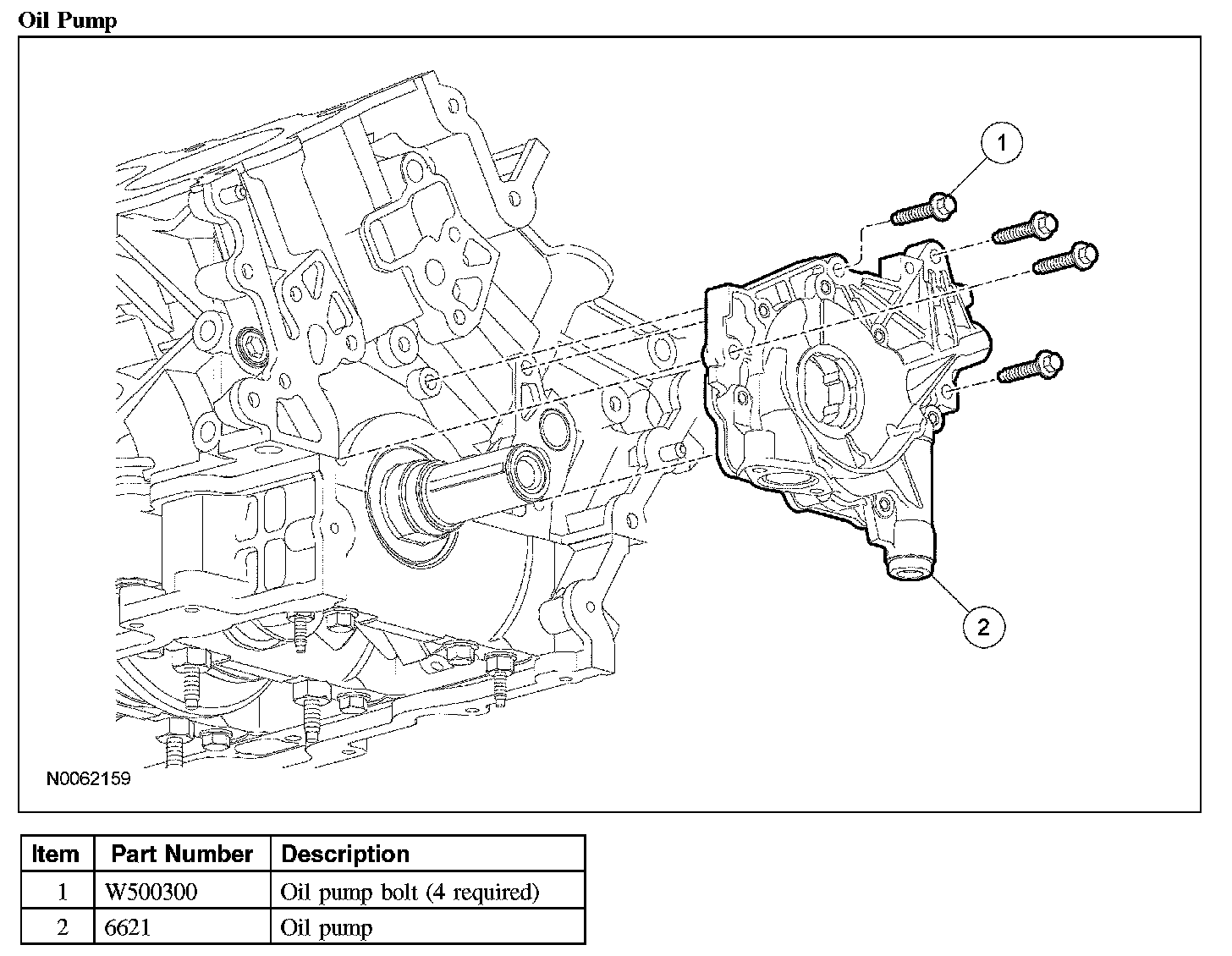 Oil Pump

1

2

N0062159

| Item | Part Number | Description |
|---|---|---|
| 1 | W500300 | Oil pump bolt (4 required) |
| 2 | 6621 | Oil pump |