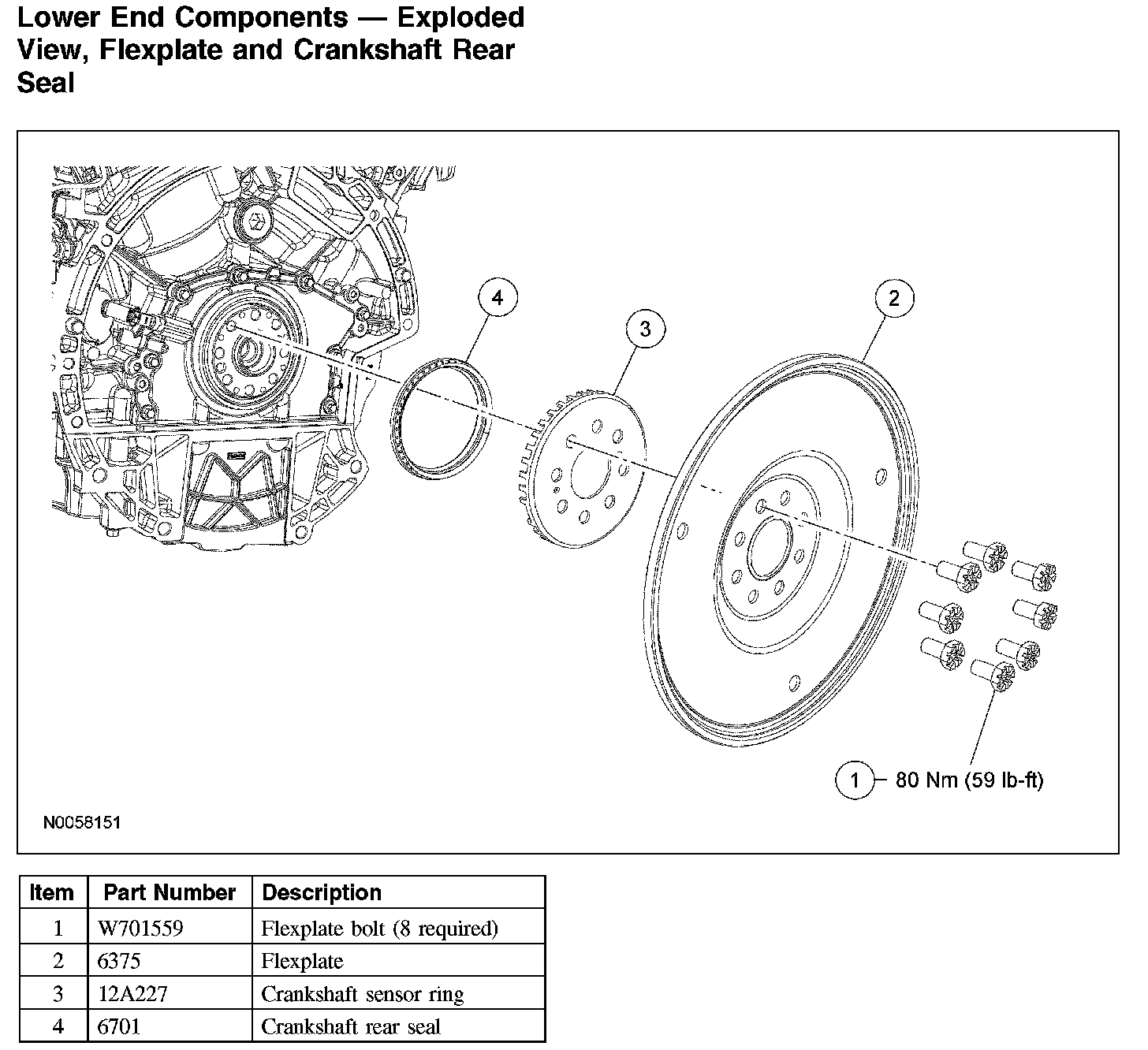 Lower End Components — Exploded View, Flexplate and Crankshaft Rear Seal

4

3

2

1 80 Nm (59 lb-ft)

N0058151

| Item | Part Number | Description |
|---|---|---|
| 1 | W701559 | Flexplate bolt (8 required) |
| 2 | 6375 | Flexplate |
| 3 | 12A227 | Crankshaft sensor ring |
| 4 | 6701 | Crankshaft rear seal |