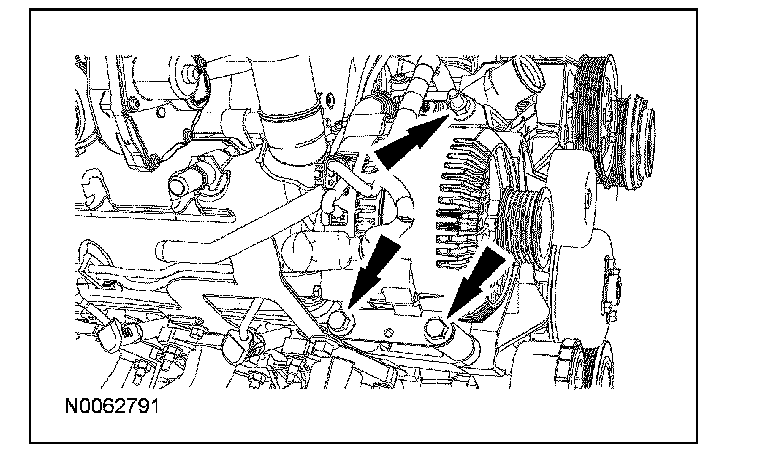 N0062791