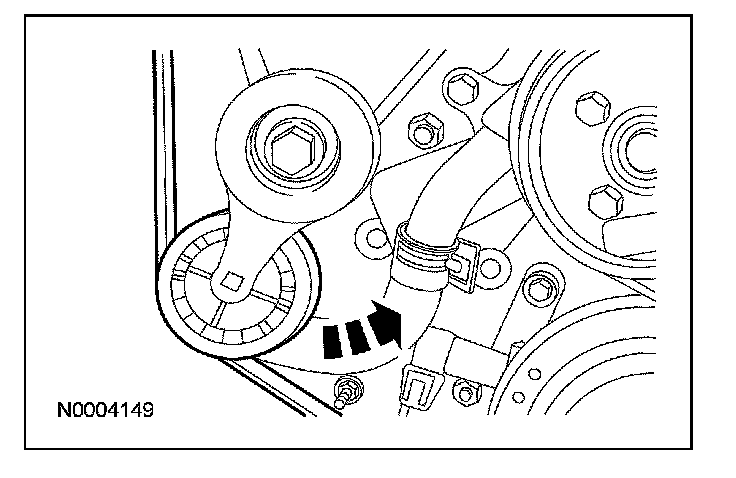 N0004149