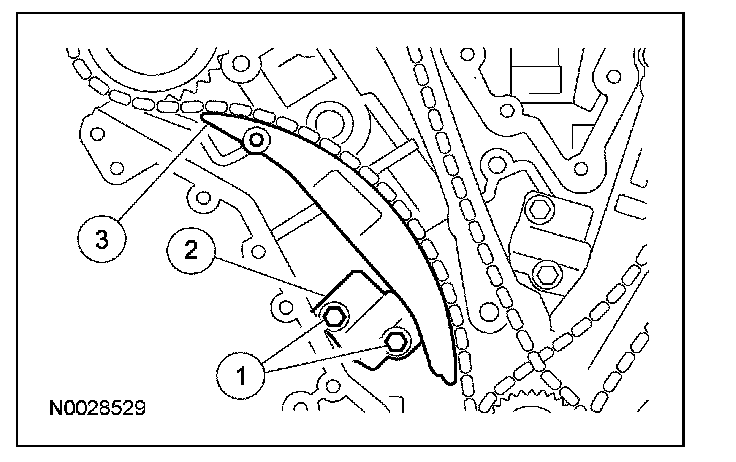 3

2

1

N0028529