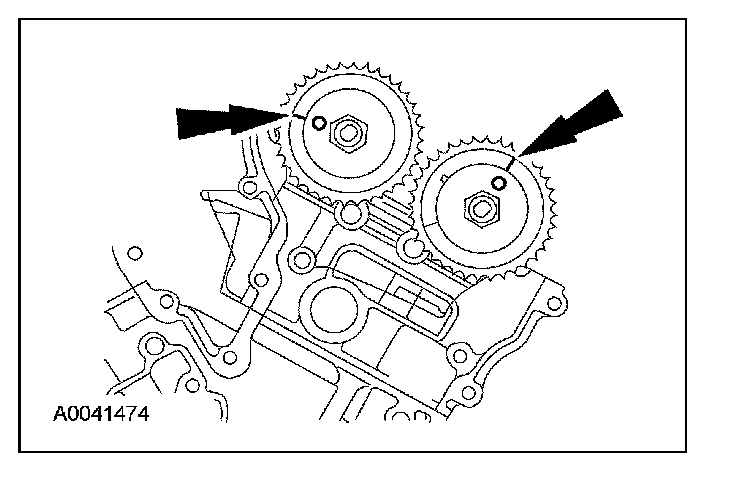 A0041474