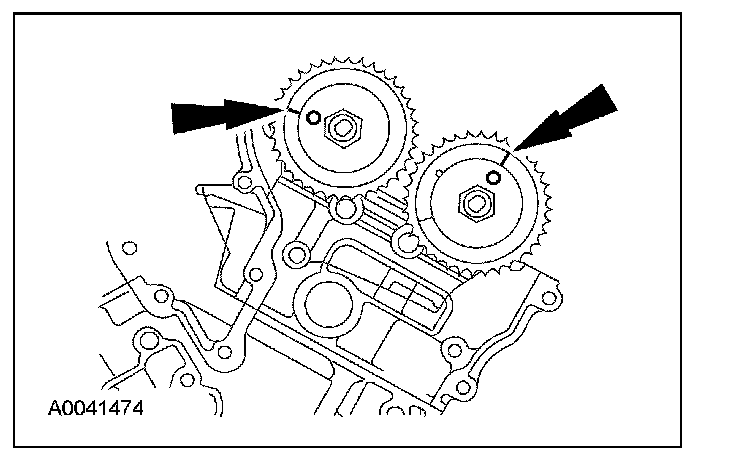 A0041474